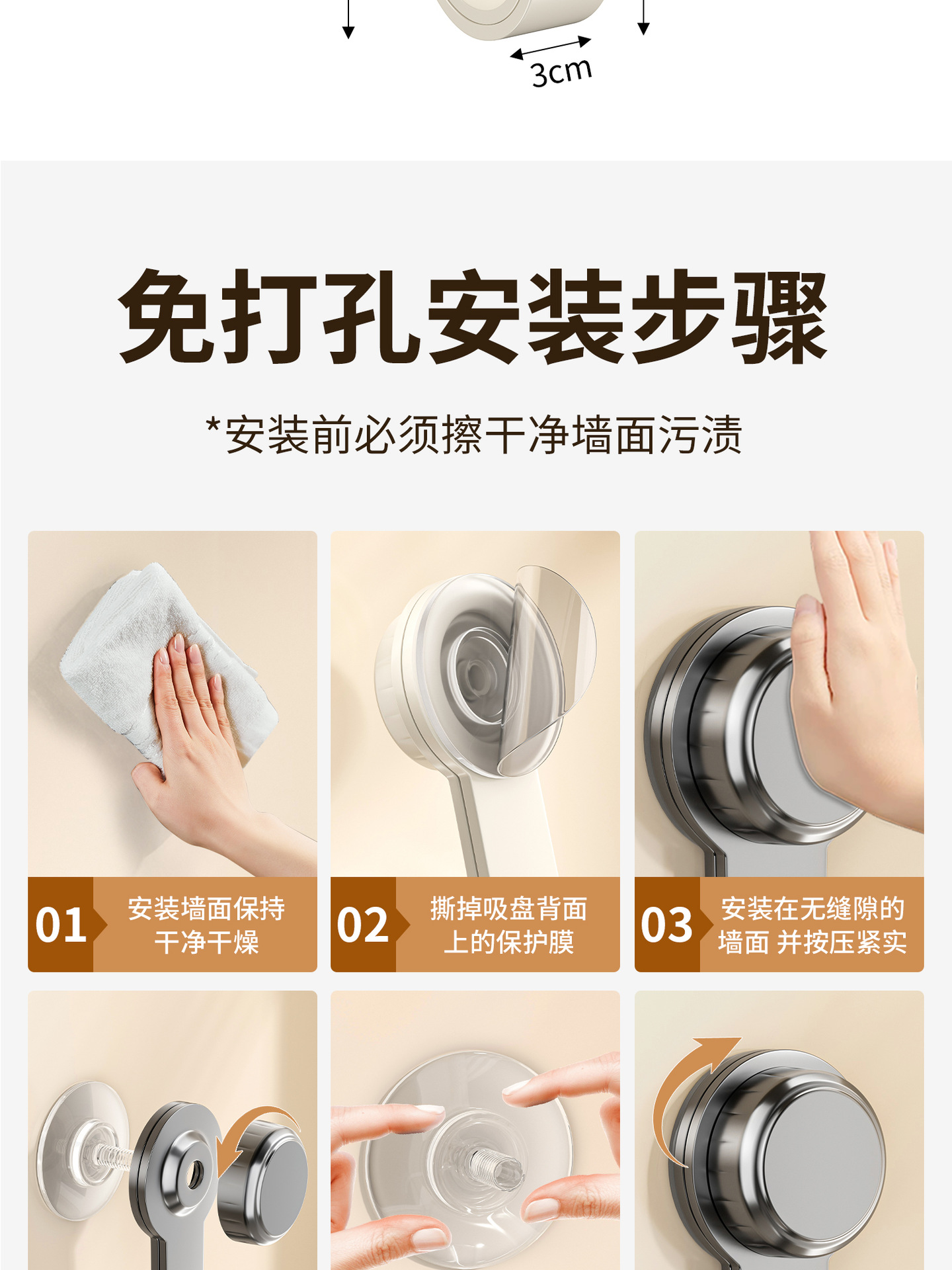 3cm

免打孔安装步骤

*安装前必须擦干净墙面污渍

01 安装墙面保持干净干燥

02 撕掉吸盘背面上的保护膜

03 安装在无缝隙的墙面 并按压紧实