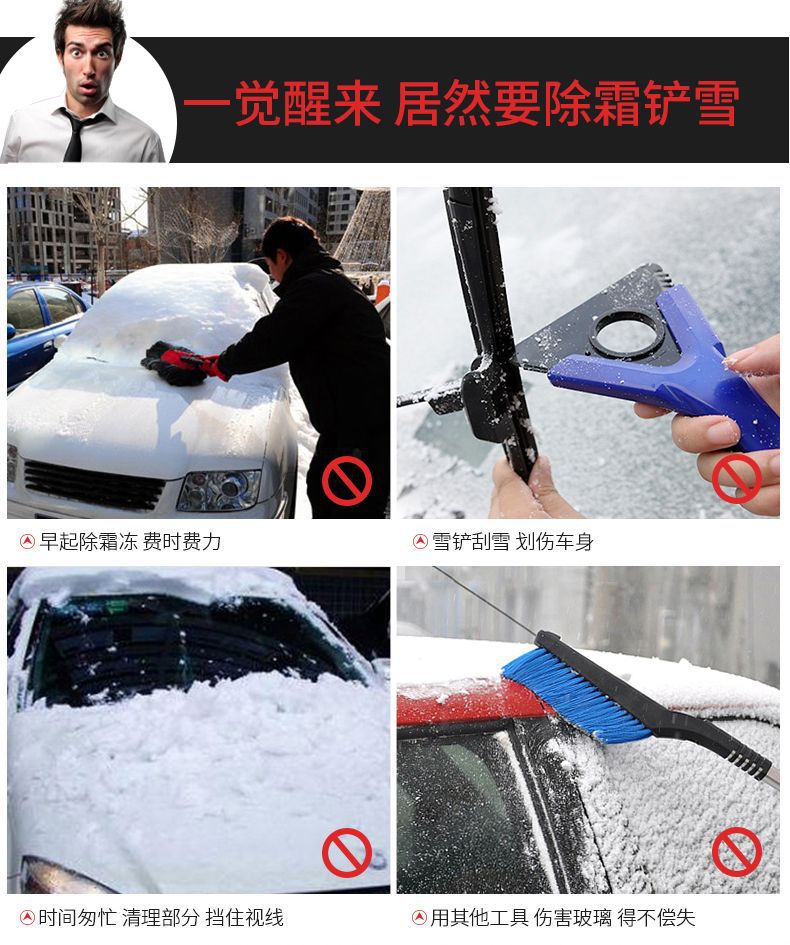 一觉醒来 居然要除霜铲雪

早起除霜冻 费时费力

雪铲刮雪 划伤车身

时间匆忙 清理部分 挡住视线

用其他工具 伤害玻璃 得不偿失