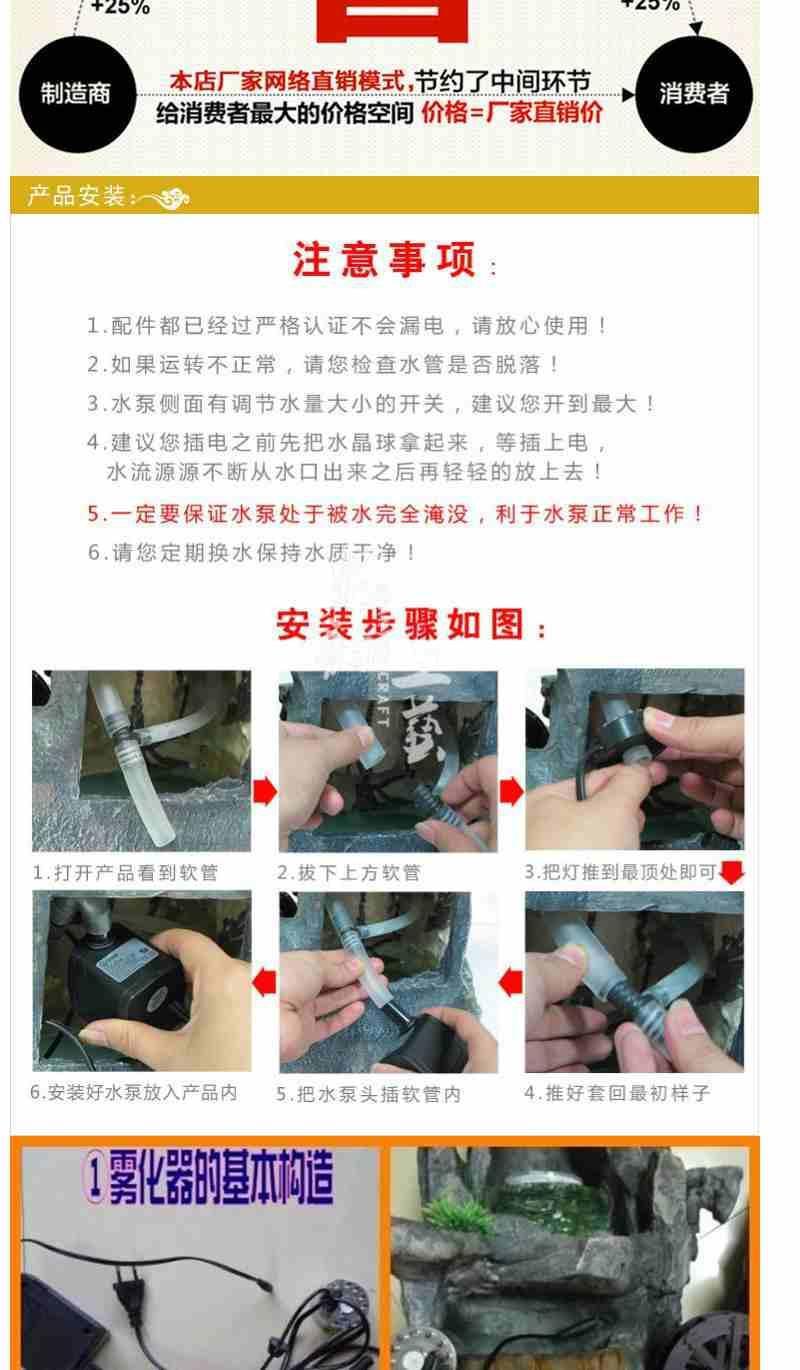 +25%

+25%

制造商

本店厂家网络直销模式,节约了中间环节
给消费者最大的价格空间 价格=厂家直销价

消费者

产品安装:

注意事项:

1.配件都已经过严格认证不会漏电，请放心使用！

2.如果运转不正常，请您检查水管是否脱落！

3.水泵侧面有调节水量大小的开关，建议您开到最大！

4.建议您插电之前先把水晶球拿起来，等插上电，水流源源不断从水口出来之后再轻轻的放上去！

5.一定要保证水泵处于被水完全淹没，利于水泵正常工作！

6.请您定期换水保持水质干净！

安装步骤如图:

CRAFT

1.打开产品看到软管

2.拔下上方软管

3.把灯推到最顶处即可

6.安装好水泵放入产品内

5.把水泵头插软管内

4.推好套回最初样子

①雾化器的基本构造