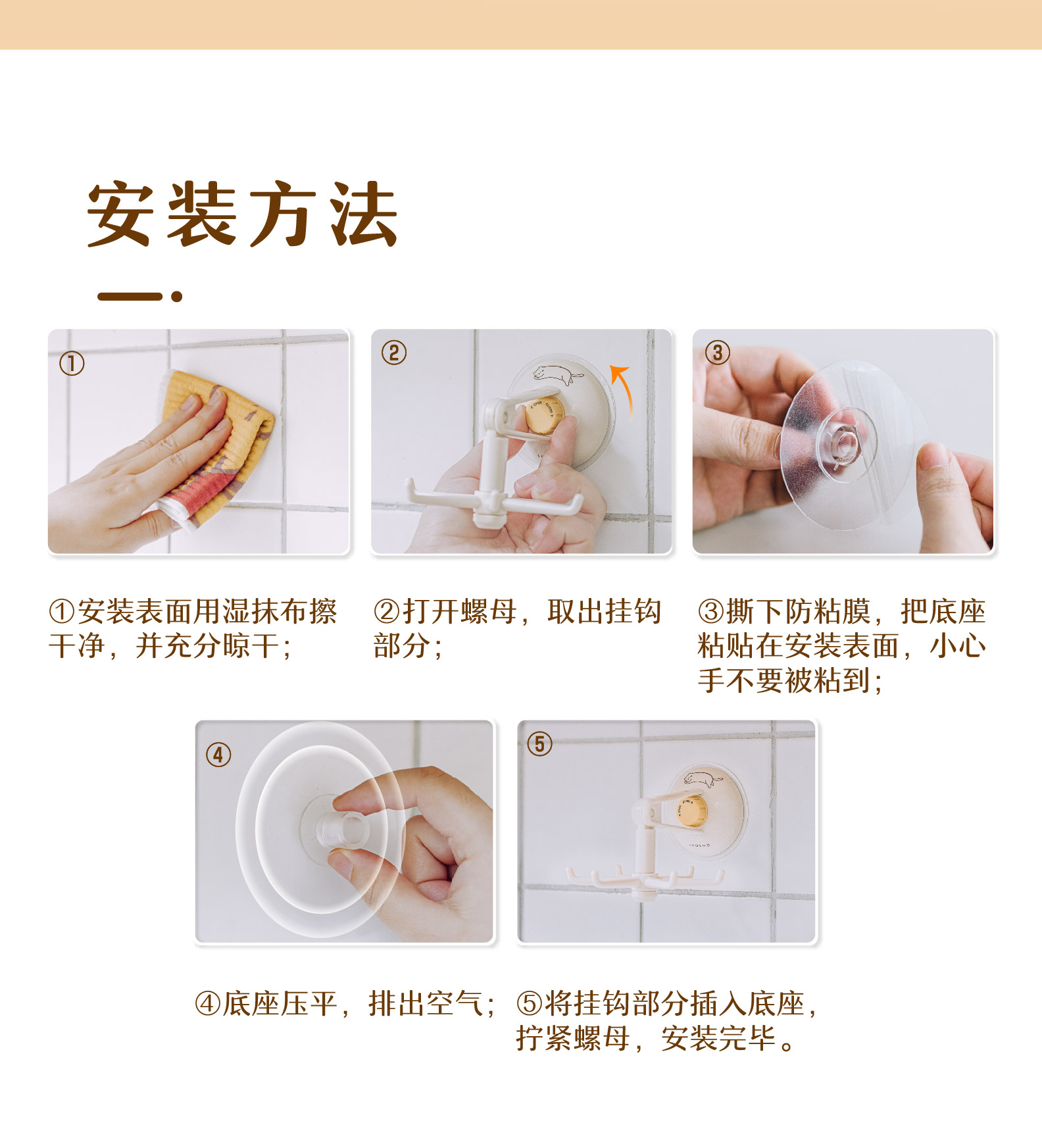 安装方法

①

②

③

①安装表面用湿抹布擦干净，并充分晾干；

②打开螺母，取出挂钩部分；

③撕下防粘膜，把底座粘贴在安装表面，小心手不要被粘到；

④

⑤

④底座压平，排出空气；

⑤将挂钩部分插入底座，拧紧螺母，安装完毕。