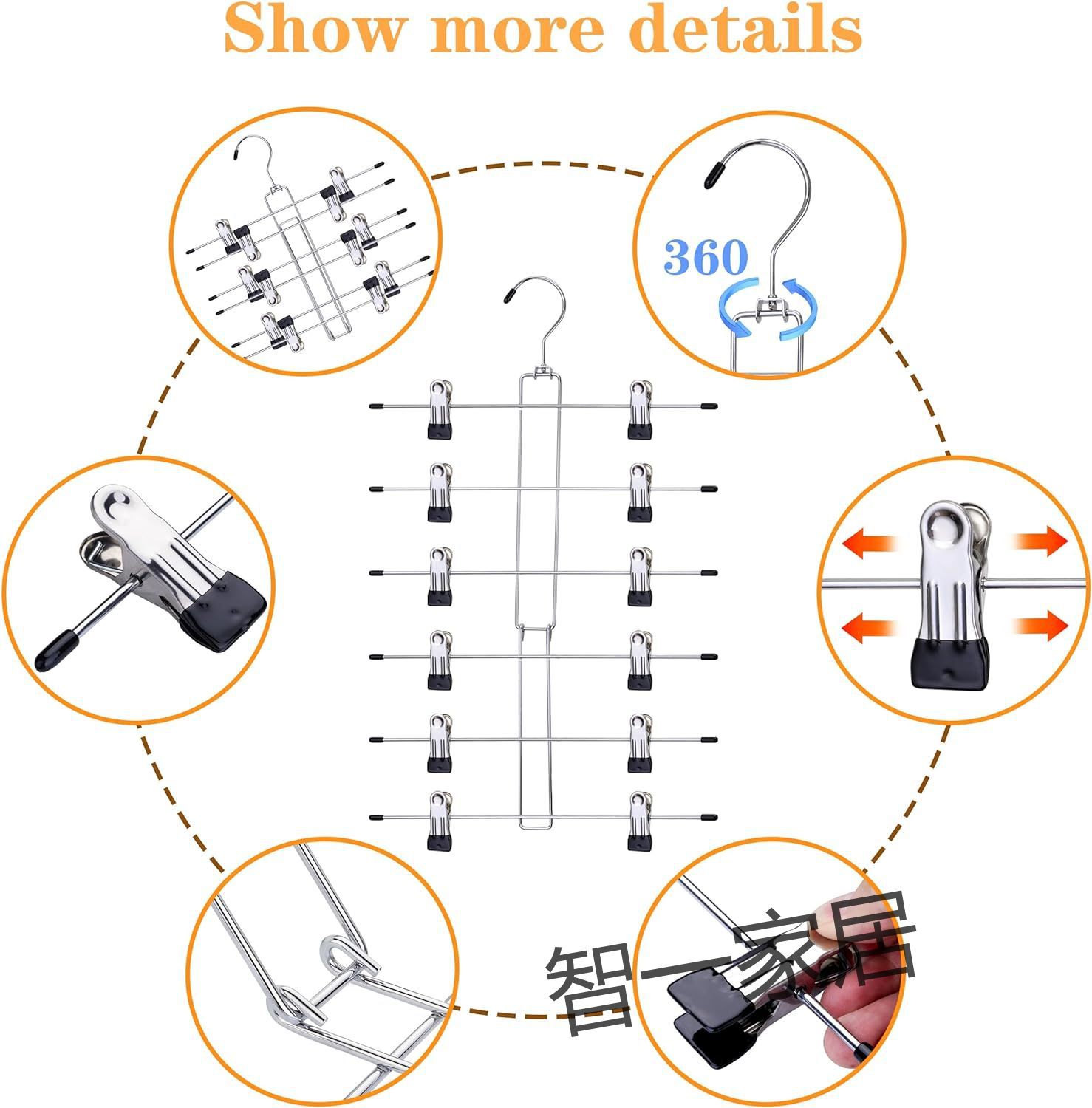 Show more details

360

智一家居