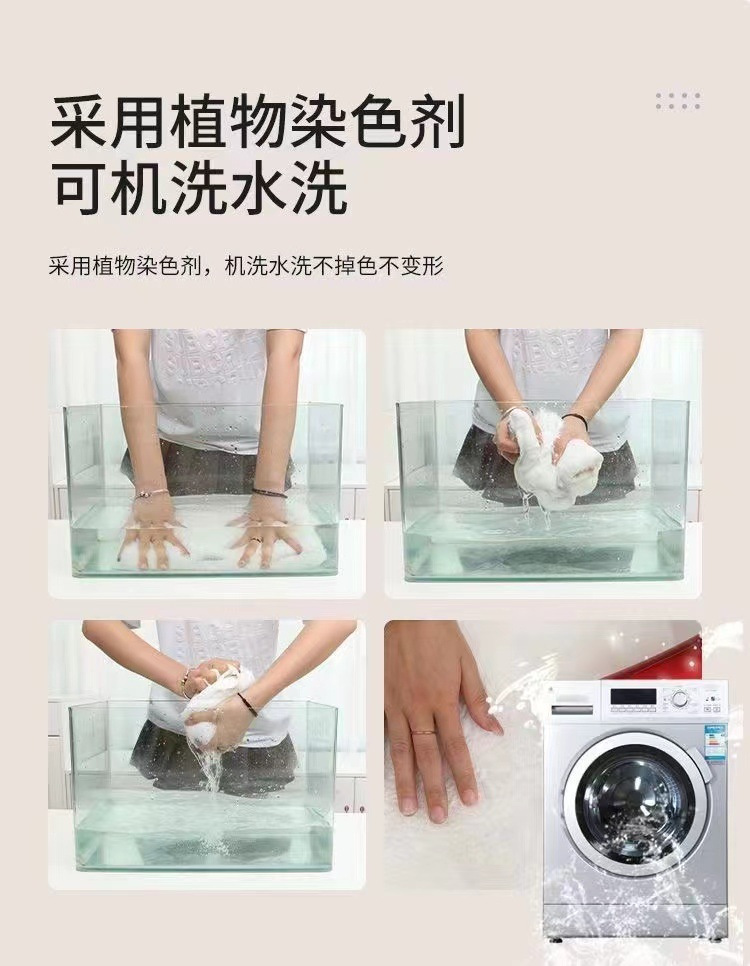 采用植物染色剂
可机洗水洗

采用植物染色剂，机洗水洗不掉色不变形