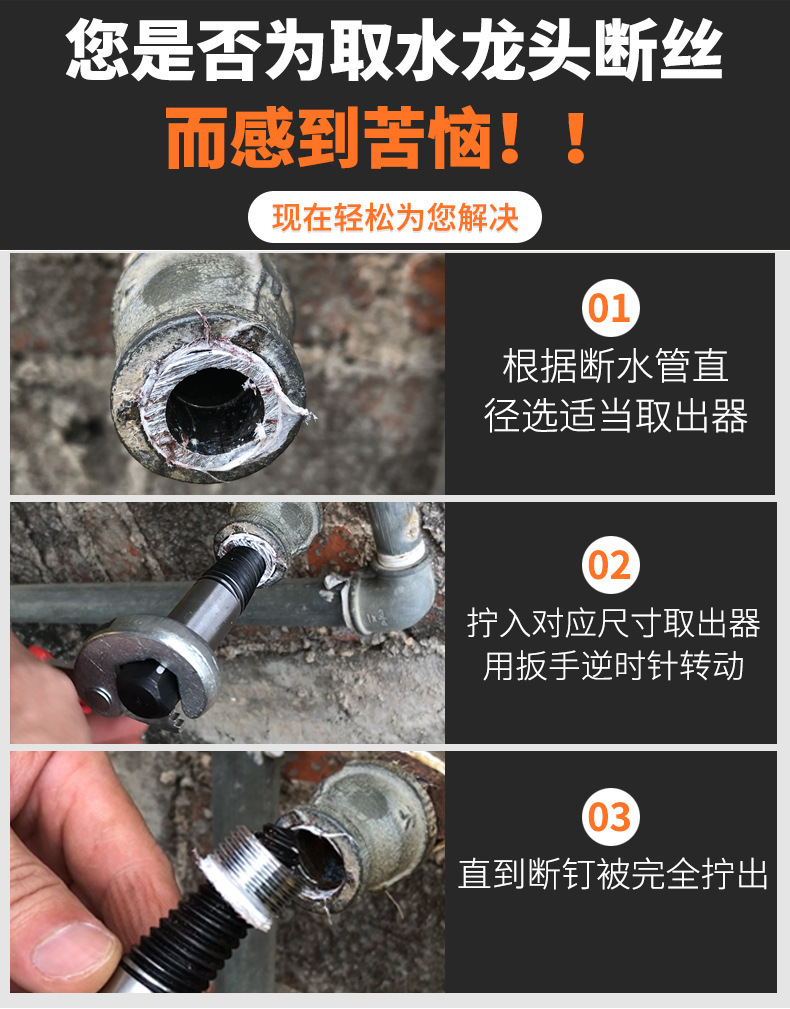 您是否为取水龙头断丝
而感到苦恼！！

现在轻松为您解决

01
根据断水管直径选适当取出器

02
拧入对应尺寸取出器
用扳手逆时针转动

03
直到断钉被完全拧出