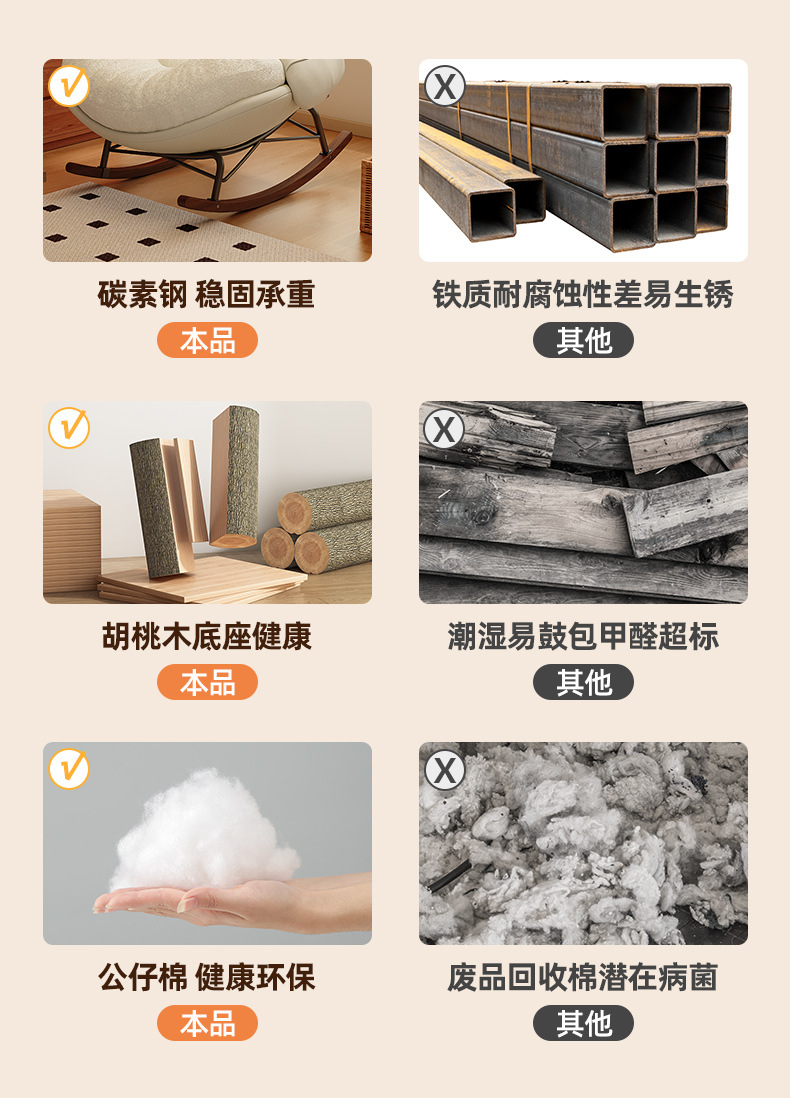 √

碳素钢 稳固承重

本品

X

铁质耐腐蚀性差易生锈

其他

√

胡桃木底座健康

本品

X

潮湿易鼓包甲醛超标

其他

√

公仔棉 健康环保

本品

X

废品回收棉潜在病菌

其他