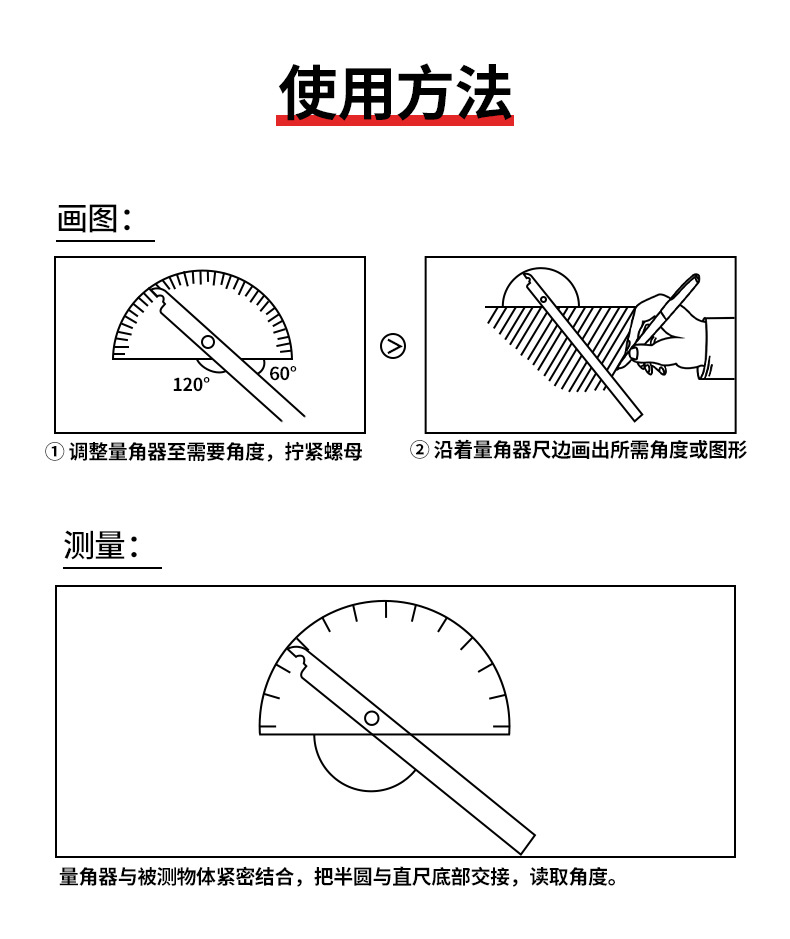 使用方法

画图：

120°

60°

① 调整量角器至需要角度，拧紧螺母

② 沿着量角器尺边画出所需角度或图形

测量：

量角器与被测物体紧密结合，把半圆与直尺底部交接，读取角度。