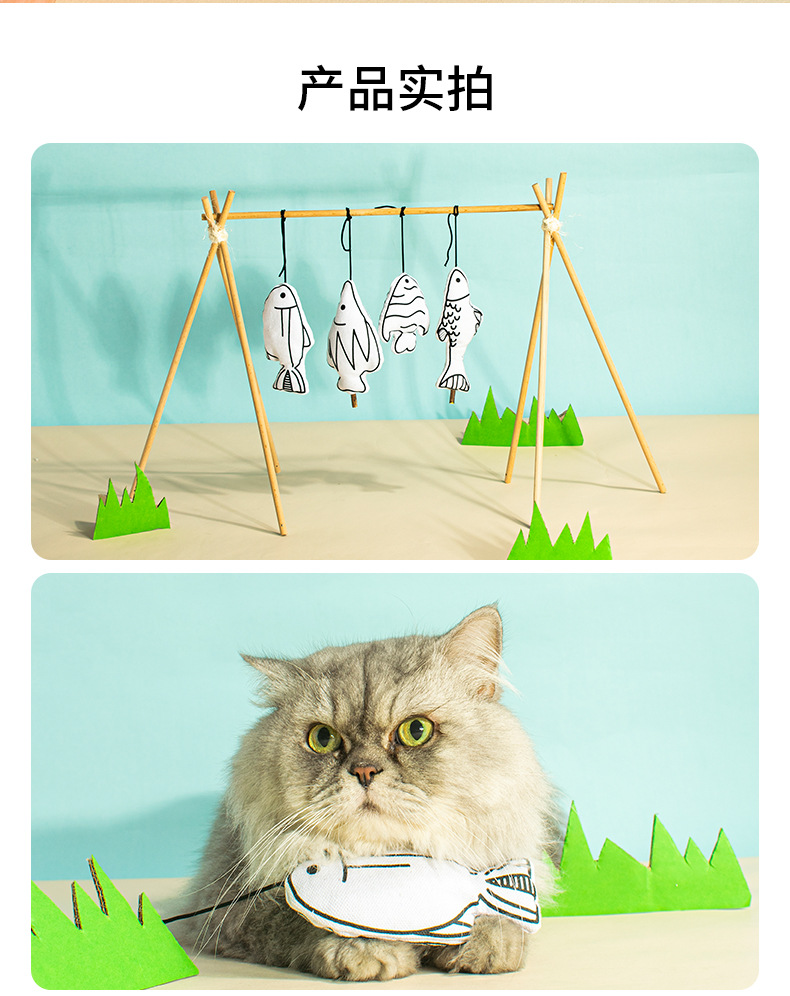 产品实拍