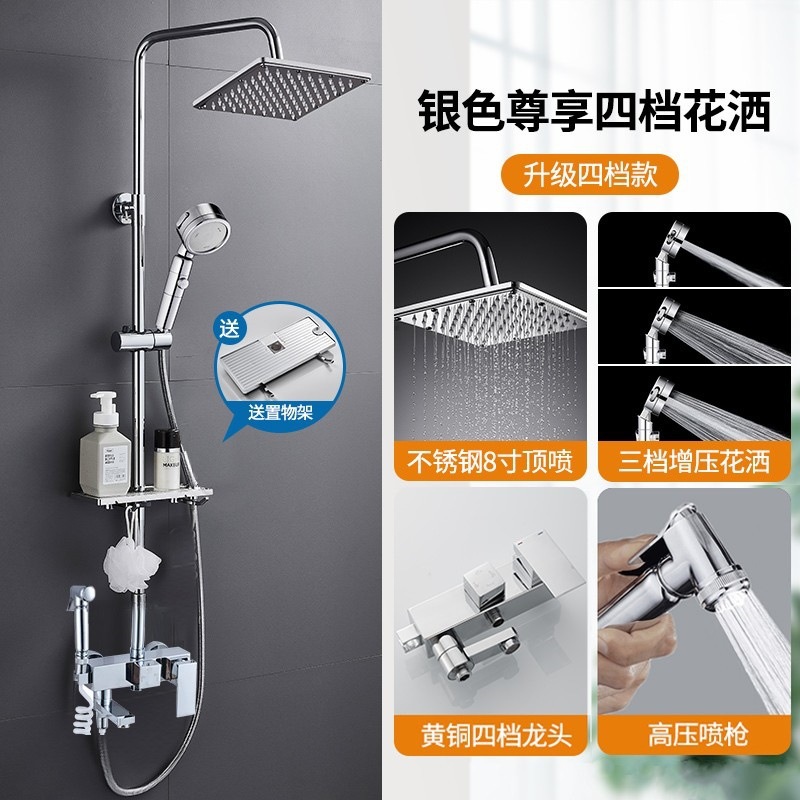 银色尊享四档花洒

升级四档款

送

送置物架

MAKEUP

不锈钢8寸顶喷

三档增压花洒

黄铜四档龙头

高压喷枪