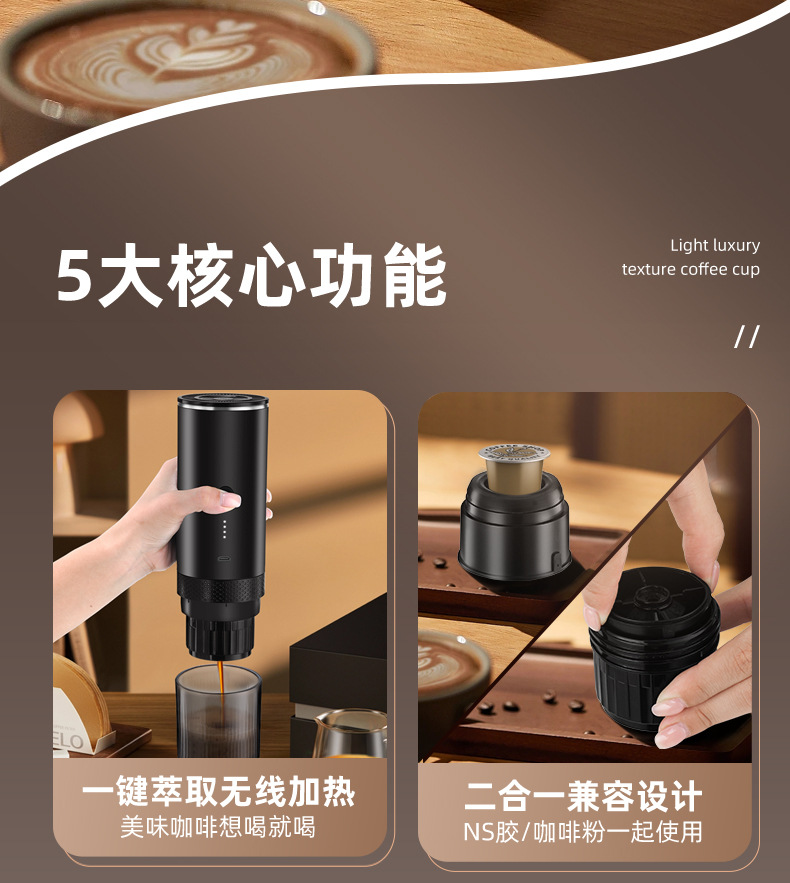 5大核心功能

Light luxury texture coffee cup

//

ELO

一键萃取无线加热
美味咖啡想喝就喝

二合一兼容设计
NS胶/咖啡粉一起使用