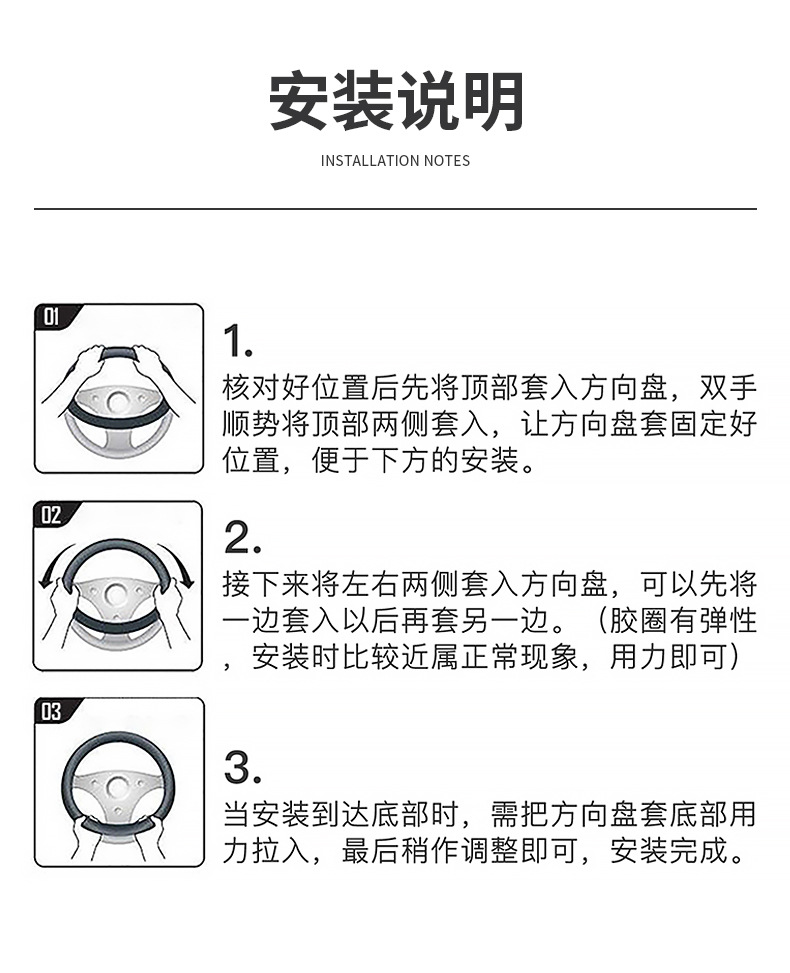 安装说明

INSTALLATION NOTES

01

1.
核对好位置后先将顶部套入方向盘，双手顺势将顶部两侧套入，让方向盘套固定好位置，便于下方的安装。

02

2.
接下来将左右两侧套入方向盘，可以先将一边套入以后再套另一边。（胶圈有弹性，安装时比较近属正常现象，用力即可）

03

3.
当安装到达底部时，需把方向盘套底部用力拉入，最后稍作调整即可，安装完成。