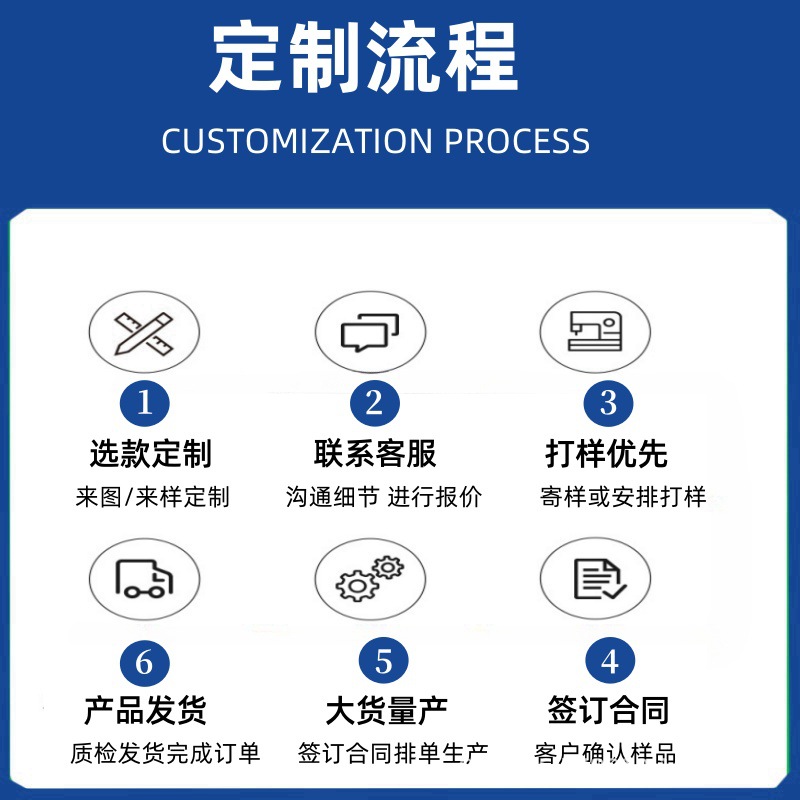 定制流程

CUSTOMIZATION PROCESS

1
选款定制
来图/来样定制

2
联系客服
沟通细节 进行报价

3
打样优先
寄样或安排打样

6
产品发货
质检发货完成订单

5
大货量产
签订合同排单生产

4
签订合同
客户确认样品