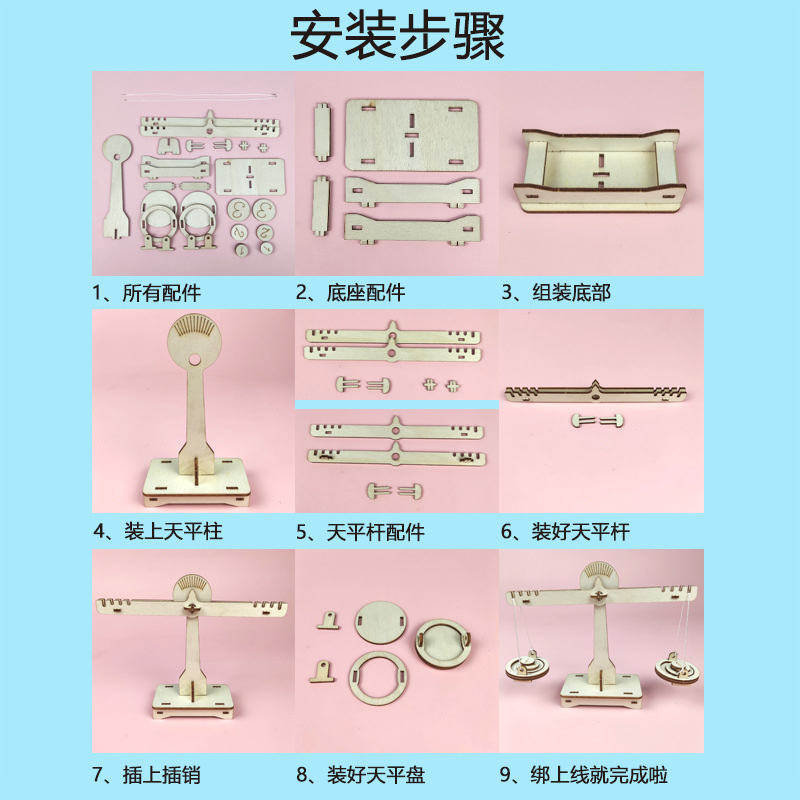 安装步骤

1、所有配件

2、底座配件

3、组装底部

4、装上天平柱

5、天平杆配件

6、装好天平杆

7、插上插销

8、装好天平盘

9、绑上线就完成啦