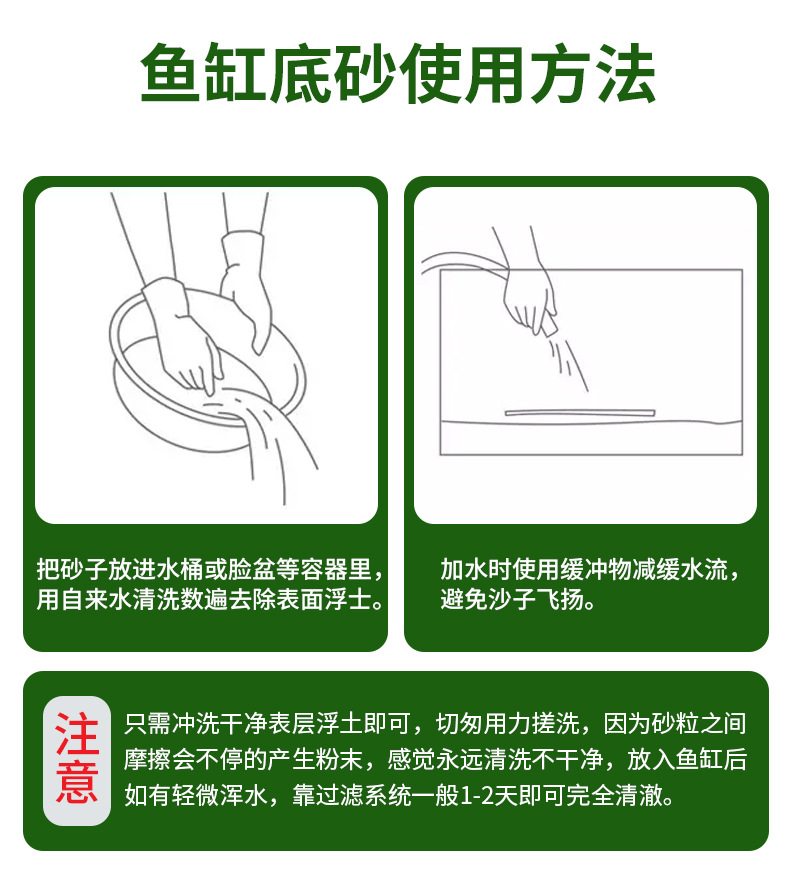 鱼缸底砂使用方法

把砂子放进水桶或脸盆等容器里，用自来水清洗数遍去除表面浮士。

加水时使用缓冲物减缓水流，避免沙子飞扬。

注意

只需冲洗干净表层浮土即可，切匆用力搓洗，因为砂粒之间摩擦会不停的产生粉末，感觉永远清洗不干净，放入鱼缸后如有轻微浑水，靠过滤系统一般1-2天即可完全清澈。