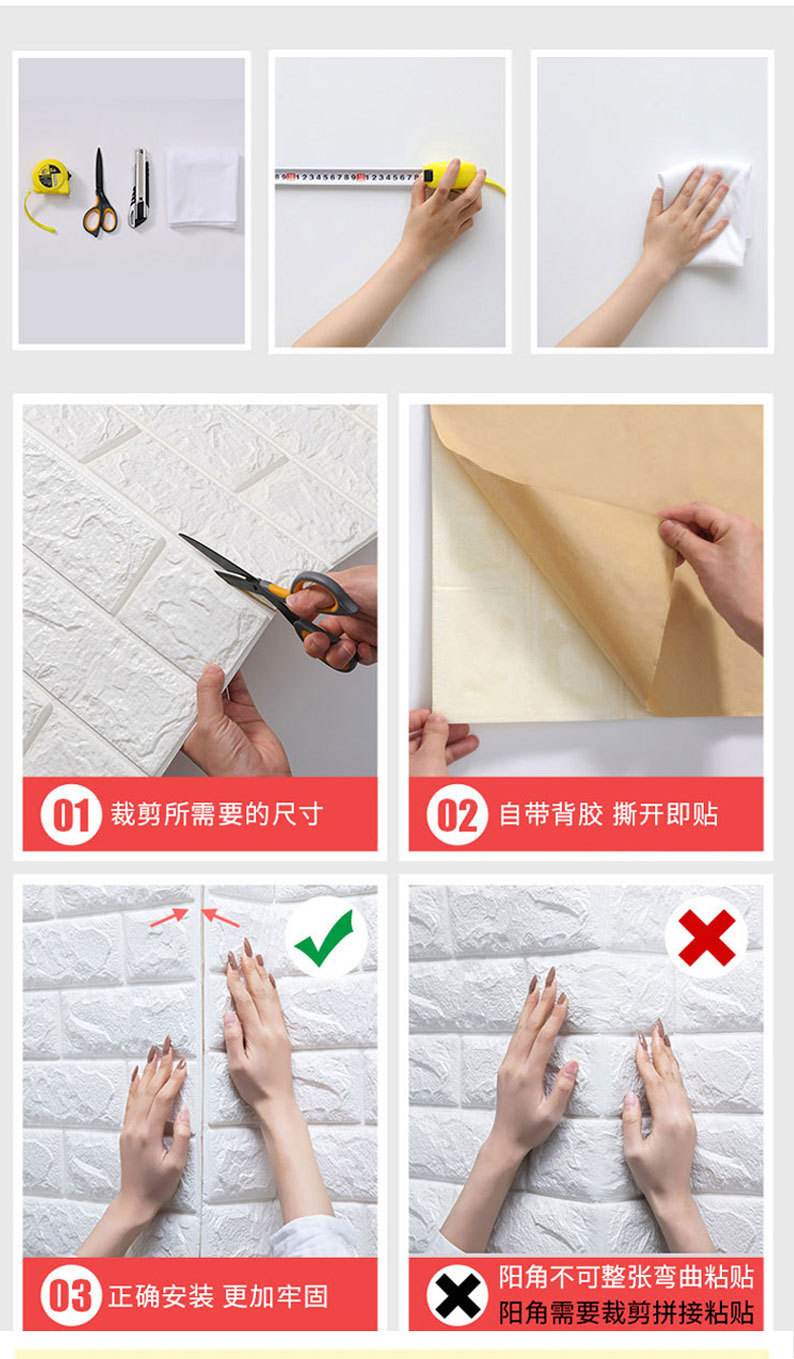 01 裁剪所需要的尺寸

02 自带背胶 撕开即贴

03 正确安装 更加牢固

阳角不可整张弯曲粘贴
阳角需要裁剪拼接粘贴