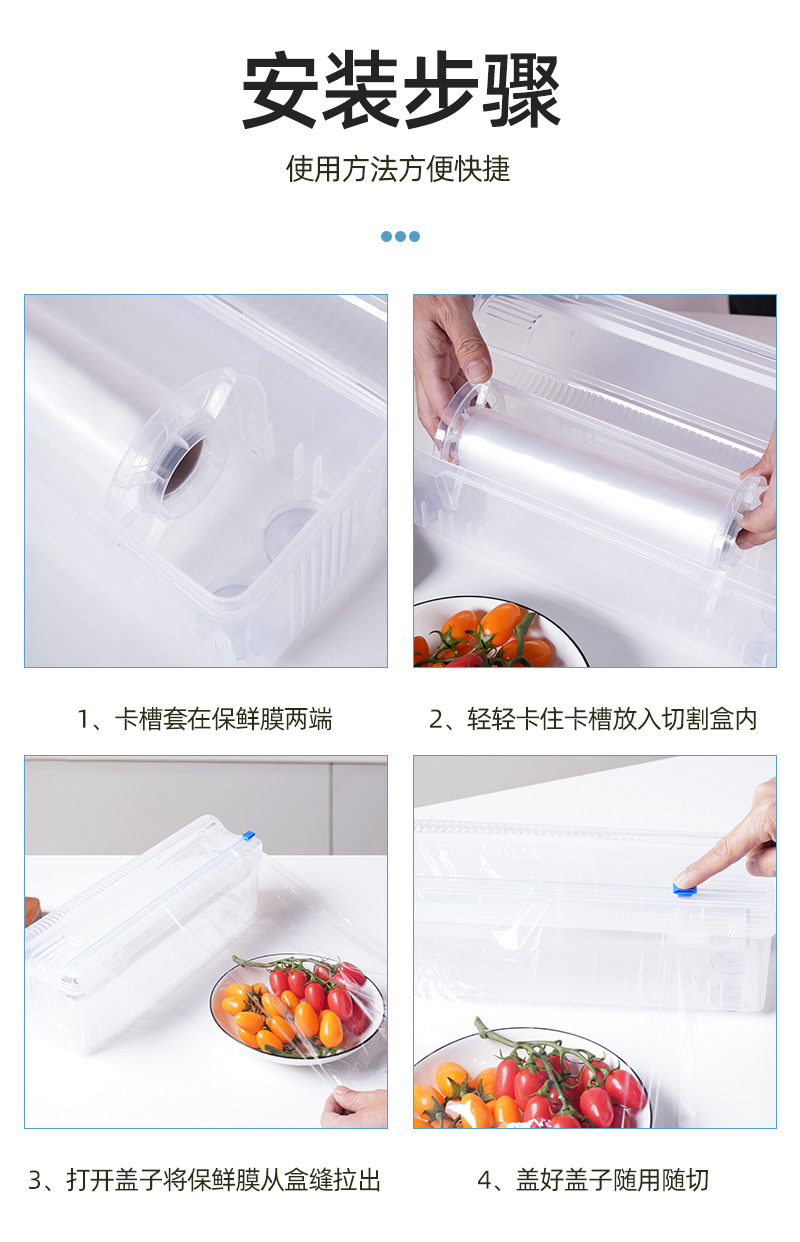 安装步骤

使用方法方便快捷

1、卡槽套在保鲜膜两端

2、轻轻卡住卡槽放入切割盒内

3、打开盖子将保鲜膜从盒缝拉出

4、盖好盖子随用随切