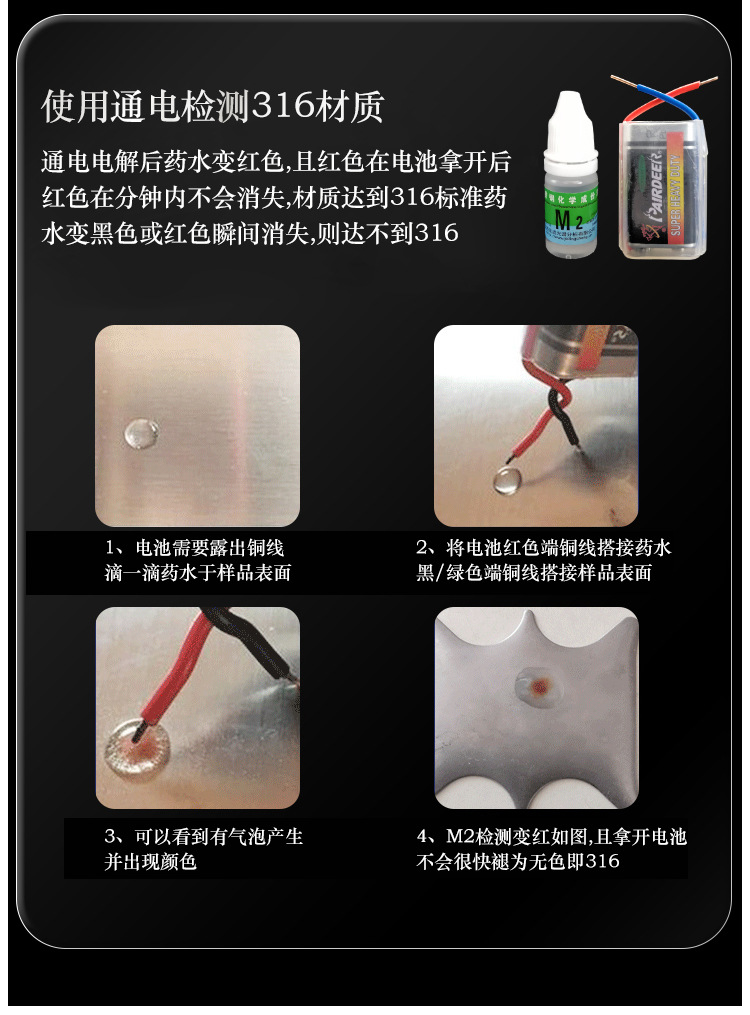 使用通电检测316材质

通电电解后药水变红色,且红色在电池拿开后红色在分钟内不会消失,材质达到316标准药水变黑色或红色瞬间消失,则达不到316

M2

PAIRDEER

SUPER HEAVY DUTY

1、电池需要露出铜线
滴一滴药水于样品表面

2、将电池红色端铜线搭接药水
黑/绿色端铜线搭接样品表面

3、可以看到有气泡产生
并出现颜色

4、M2检测变红如图,且拿开电池
不会很快褪为无色即316