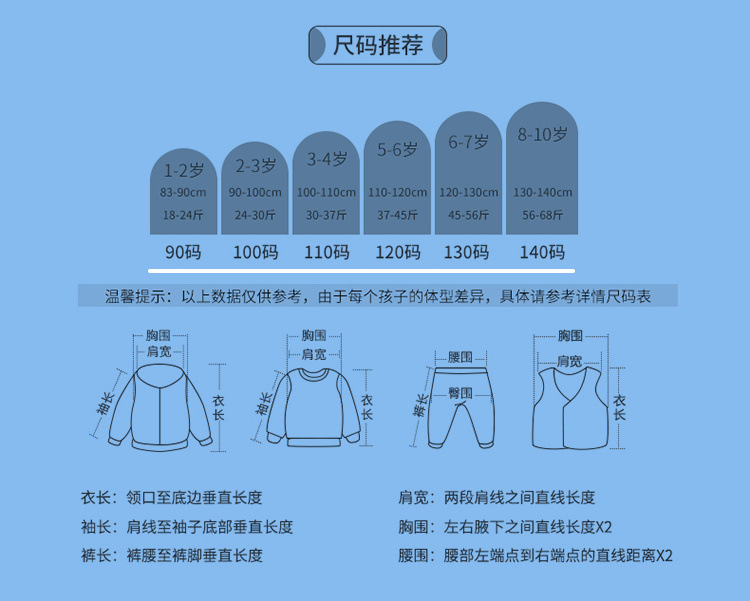 尺码推荐

1-2岁
83-90cm
18-24斤
90码

2-3岁
90-100cm
24-30斤
100码

3-4岁
100-110cm
30-37斤
110码

5-6岁
110-120cm
37-45斤
120码

6-7岁
120-130cm
45-56斤
130码

8-10岁
130-140cm
56-68斤
140码

温馨提示：以上数据仅供参考，由于每个孩子的体型差异，具体请参考详情尺码表

胸围
肩宽
袖长
衣长

胸围
肩宽
袖长
衣长

腰围
臀围
裤长

胸围
肩宽
衣长

衣长：领口至底边垂直长度

袖长：肩线至袖子底部垂直长度

裤长：裤腰至裤脚垂直长度

肩宽：两段肩线之间直线长度

胸围：左右腋下之间直线长度X2

腰围：腰部左端点到右端点的直线距离X2