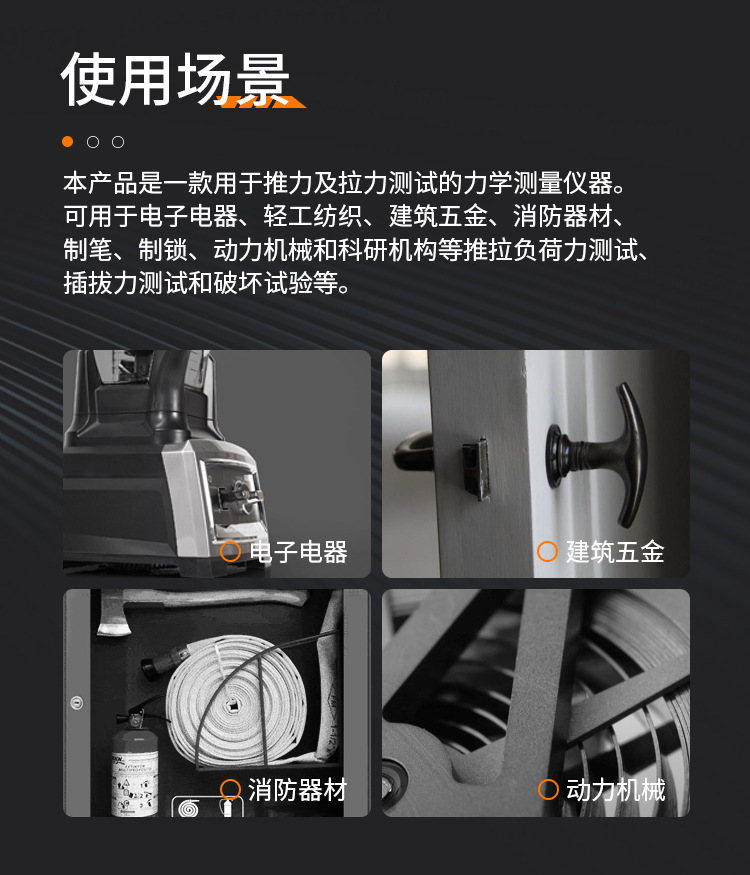 使用场景

本产品是一款用于推力及拉力测试的力学测量仪器。可用于电子电器、轻工纺织、建筑五金、消防器材、制笔、制锁、动力机械和科研机构等推拉负荷力测试、插拔力测试和破坏试验等。

电子电器

建筑五金

消防器材

动力机械