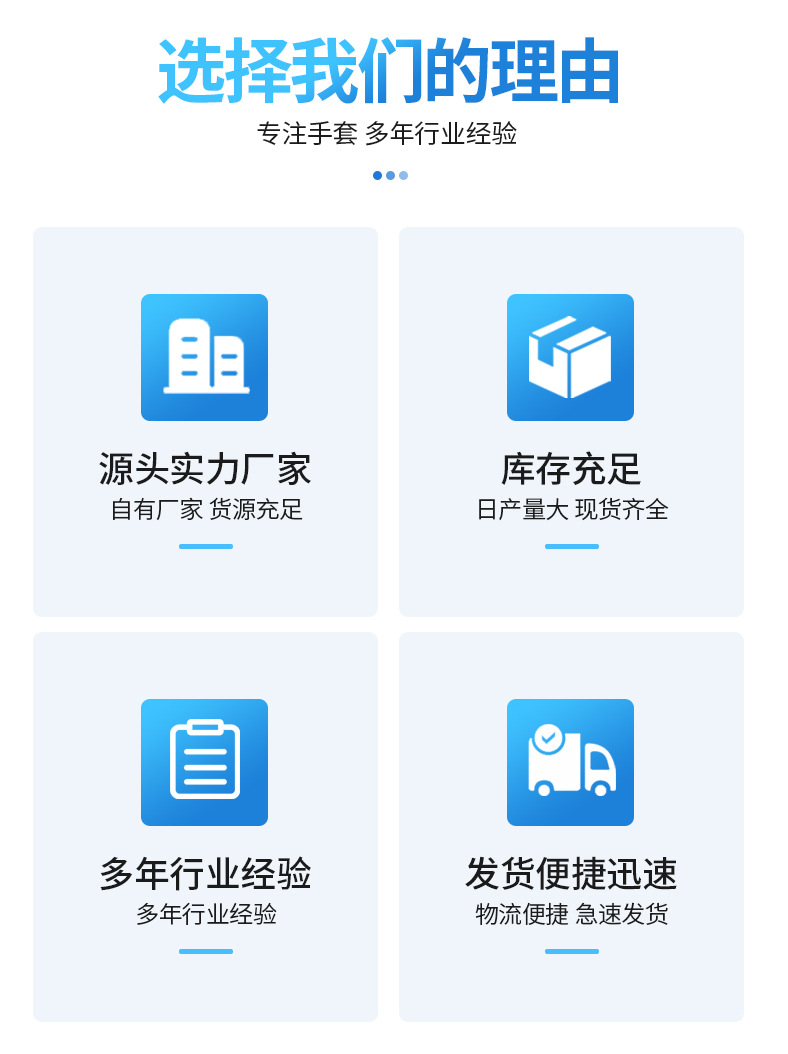 选择我们的理由

专注手套 多年行业经验

源头实力厂家

自有厂家 货源充足

库存充足

日产量大 现货齐全

多年行业经验

多年行业经验

发货便捷迅速

物流便捷 急速发货