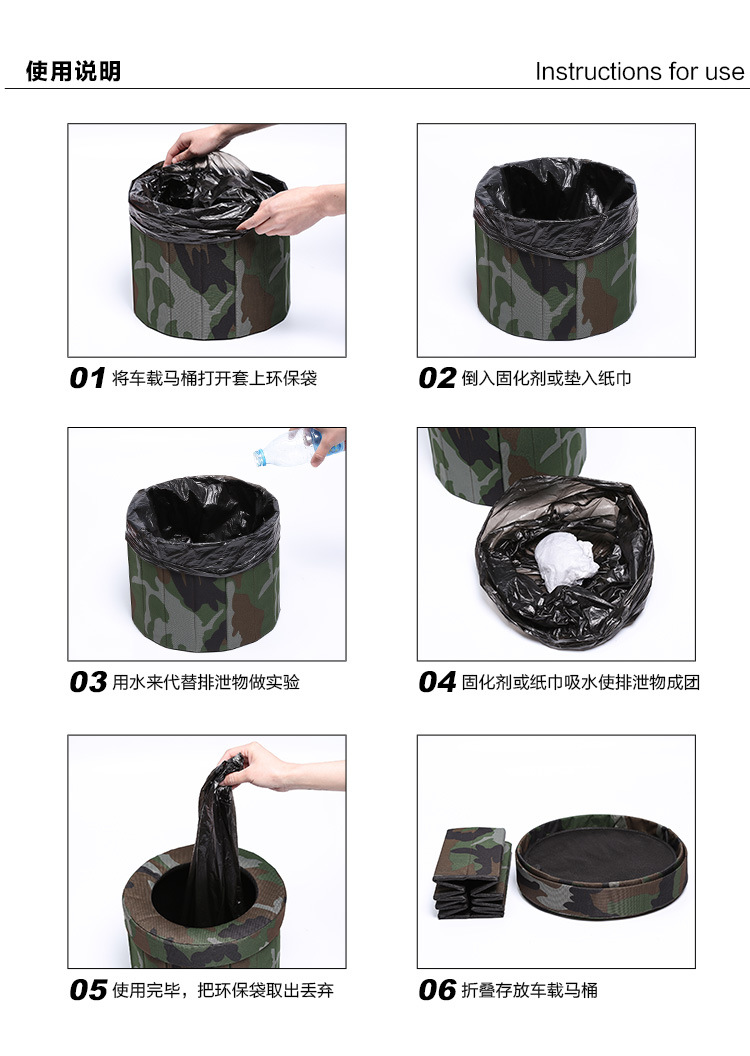 使用说明

Instructions for use

01 将车载马桶打开套上环保袋

02 倒入固化剂或垫入纸巾

03 用水来代替排泄物做实验

04 固化剂或纸巾吸水使排泄物成团

05 使用完毕，把环保袋取出丢弃

06 折叠存放车载马桶