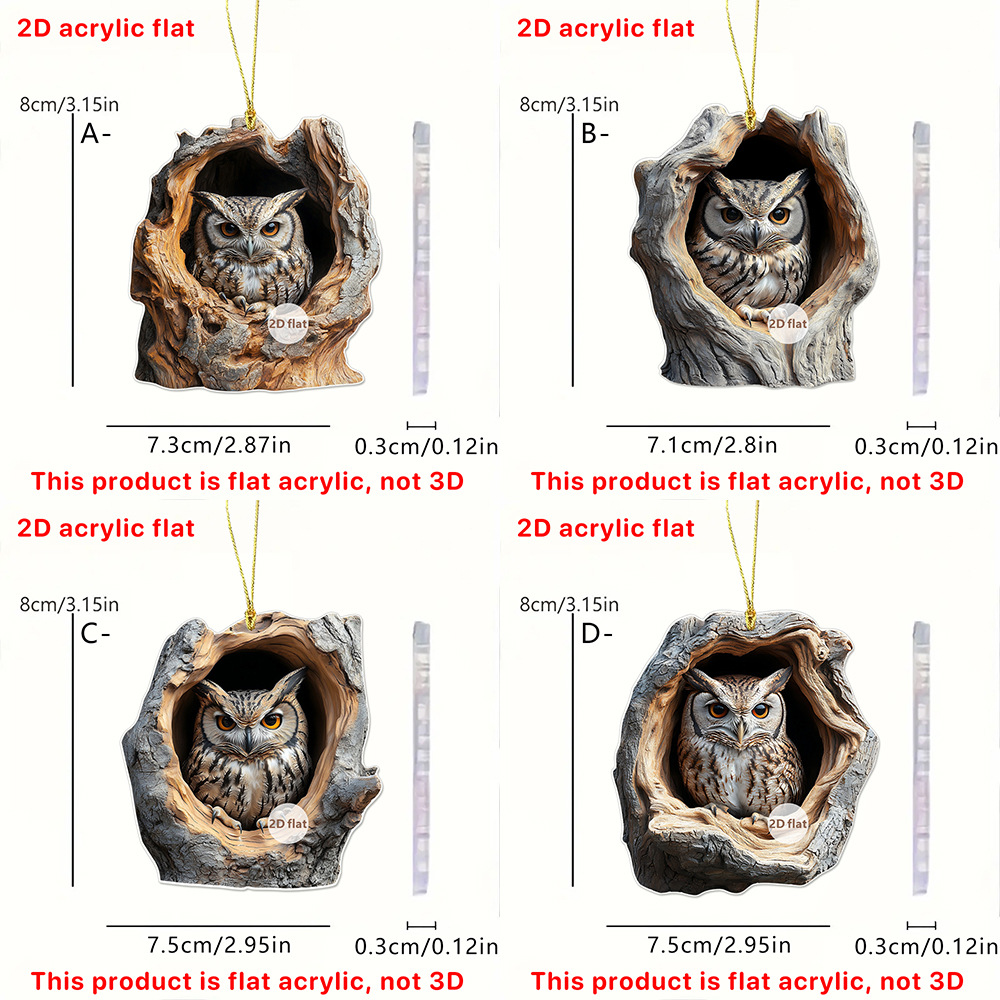 2D acrylic flat

8cm/3.15in

A-

2D flat

7.3cm/2.87in

0.3cm/0.12in

This product is flat acrylic, not 3D

2D acrylic flat

8cm/3.15in

B-

2D flat

7.1cm/2.8in

0.3cm/0.12in

This product is flat acrylic, not 3D

2D acrylic flat

8cm/3.15in

C-

2D flat

7.5cm/2.95in

0.3cm/0.12in

This product is flat acrylic, not 3D

2D acrylic flat

8cm/3.15in

D-

2D flat

7.5cm/2.95in

0.3cm/0.12in

This product is flat acrylic, not 3D