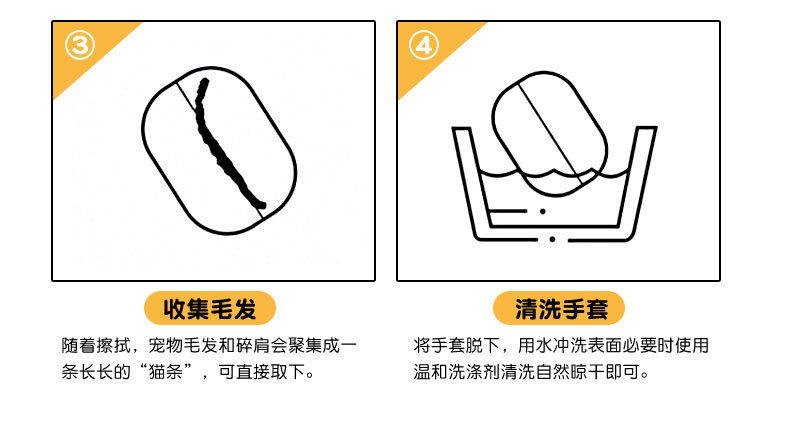 ③

收集毛发

随着擦拭，宠物毛发和碎肩会聚集成一条长长的“猫条”，可直接取下。

④

清洗手套

将手套脱下，用水冲洗表面必要时使用温和洗涤剂清洗自然晾干即可。