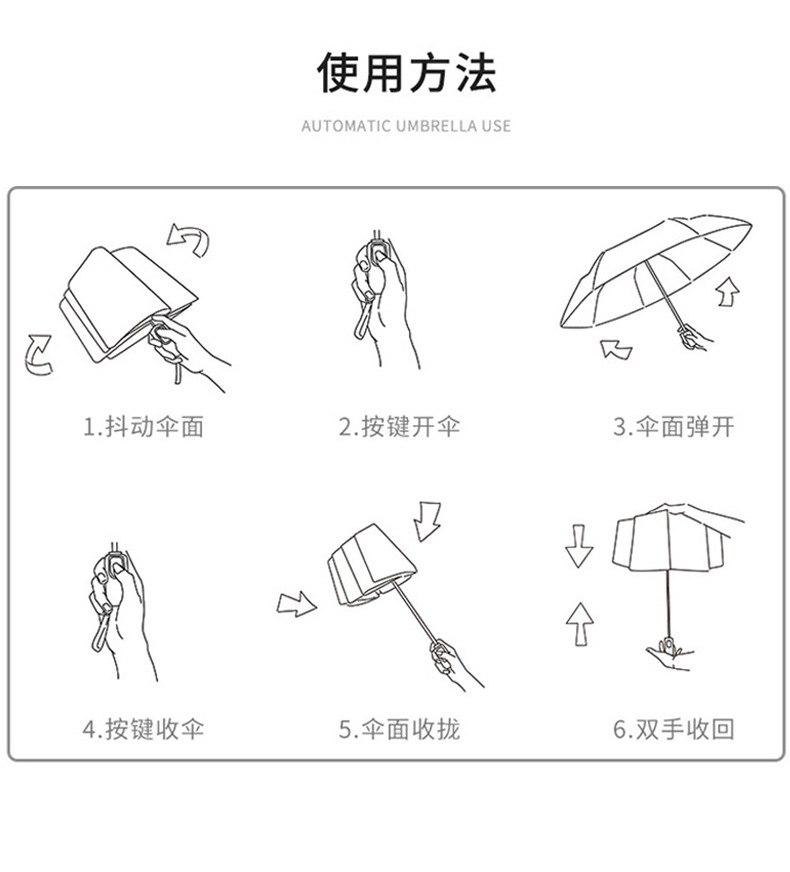 使用方法

AUTOMATIC UMBRELLA USE

1.抖动伞面

2.按键开伞

3.伞面弹开

4.按键收伞

5.伞面收拢

6.双手收回