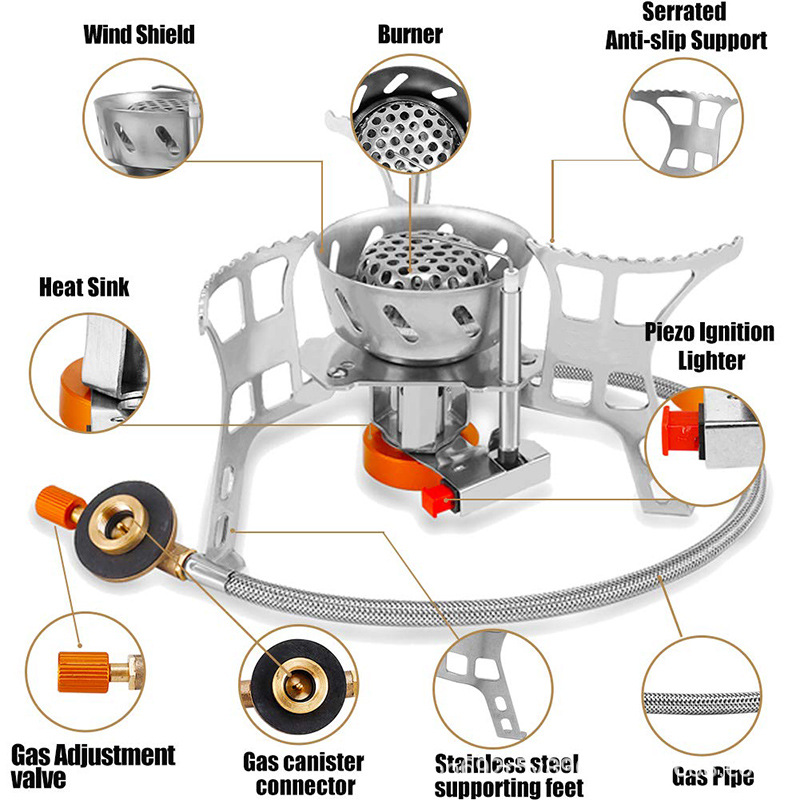 Wind Shield

Burner

Serrated Anti-slip Support

Heat Sink

Piezo Ignition Lighter

Gas Adjustment valve

Gas canister connector

Stainless steel supporting feet

Gas Pipe