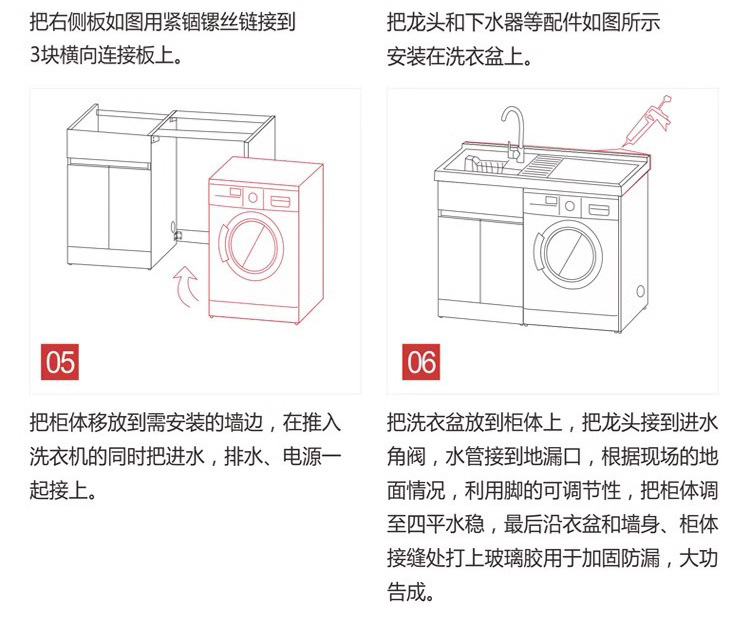 把右侧板如图用紧锢镙丝链接到3块横向连接板上。

05

把柜体移放到需安装的墙边，在推入洗衣机的同时把进水，排水、电源一起接上。

把龙头和下水器等配件如图所示安装在洗衣盆上。

06

把洗衣盆放到柜体上，把龙头接到进水角阀，水管接到地漏口，根据现场的地面情况，利用脚的可调节性，把柜体调至四平水稳，最后沿衣盆和墙身、柜体接缝处打上玻璃胶用于加固防漏，大功告成。