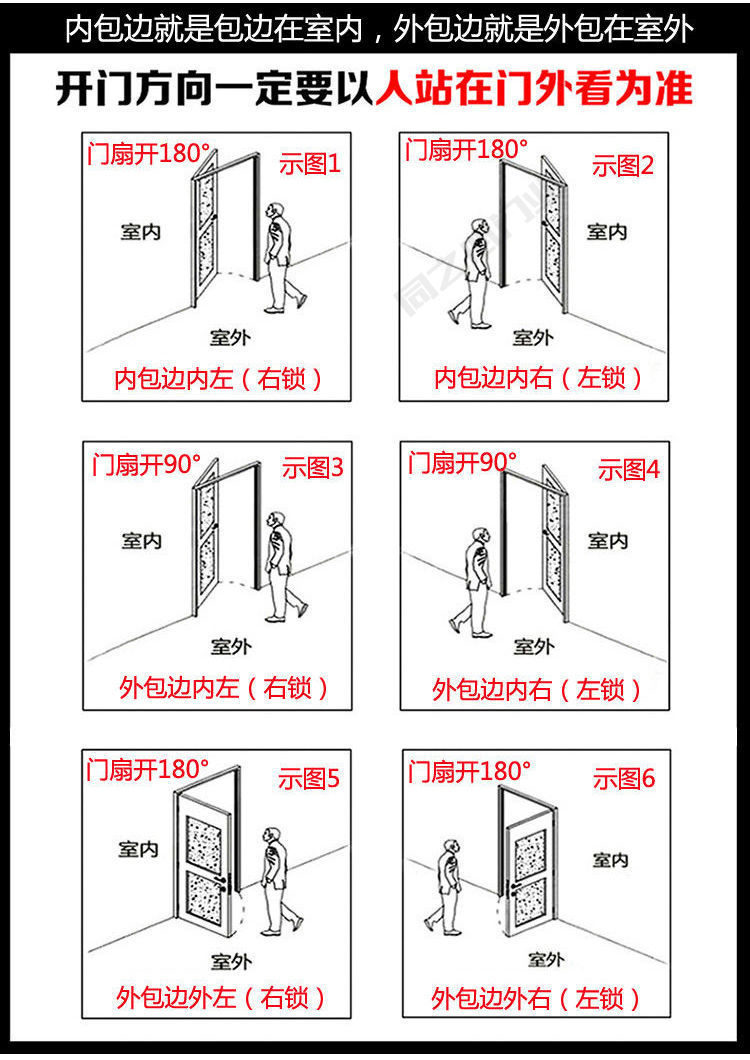 内包边就是包边在室内，外包边就是外包在室外

开门方向一定要以人站在门外看为准

门扇开180°
示图1
室内
室外
内包边内左（右锁）

门扇开180°
示图2
室内
室外
内包边内右（左锁）

门扇开90°
示图3
室内
室外
外包边内左（右锁）

门扇开90°
示图4
室内
室外
外包边内右（左锁）

门扇开180°
示图5
室内
室外
外包边外左（右锁）

门扇开180°
示图6
室内
室外
外包边外右（左锁）