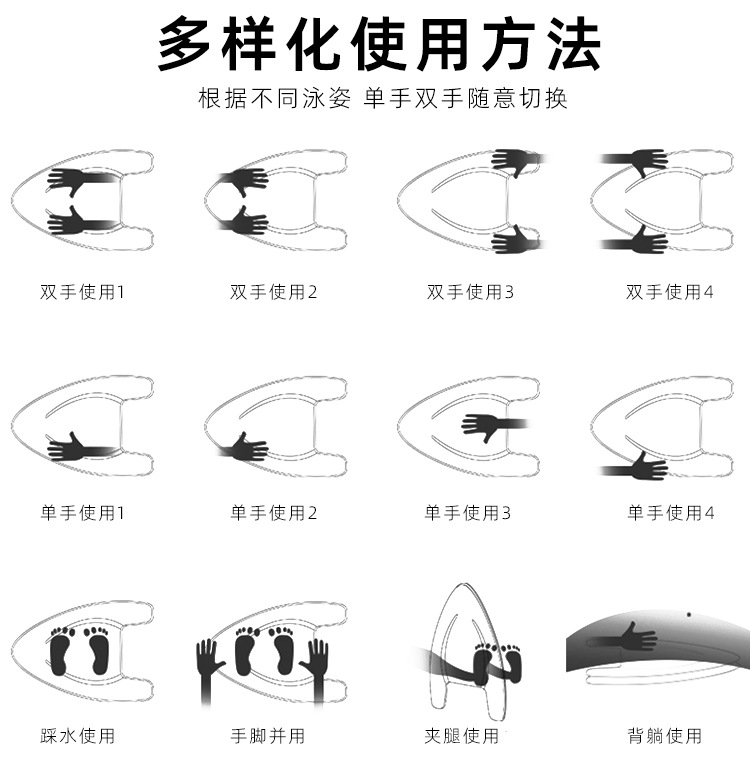 多样化使用方法

根据不同泳姿 单手双手随意切换

双手使用1

双手使用2

双手使用3

双手使用4

单手使用1

单手使用2

单手使用3

单手使用4

踩水使用

手脚并用

夹腿使用

背躺使用