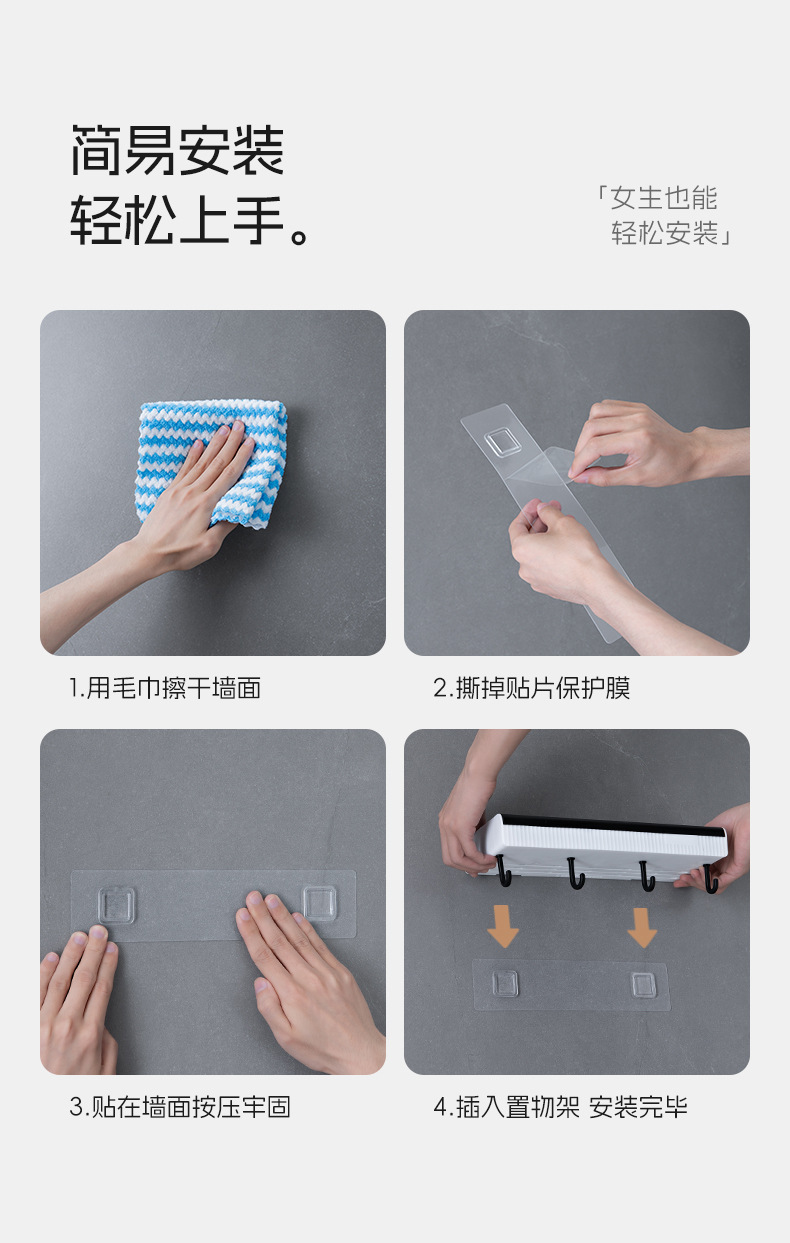 简易安装
轻松上手。

「女生也能
轻松安装」

1.用毛巾擦干墙面

2.撕掉贴片保护膜

3.贴在墙面按压牢固

4.插入置物架 安装完毕