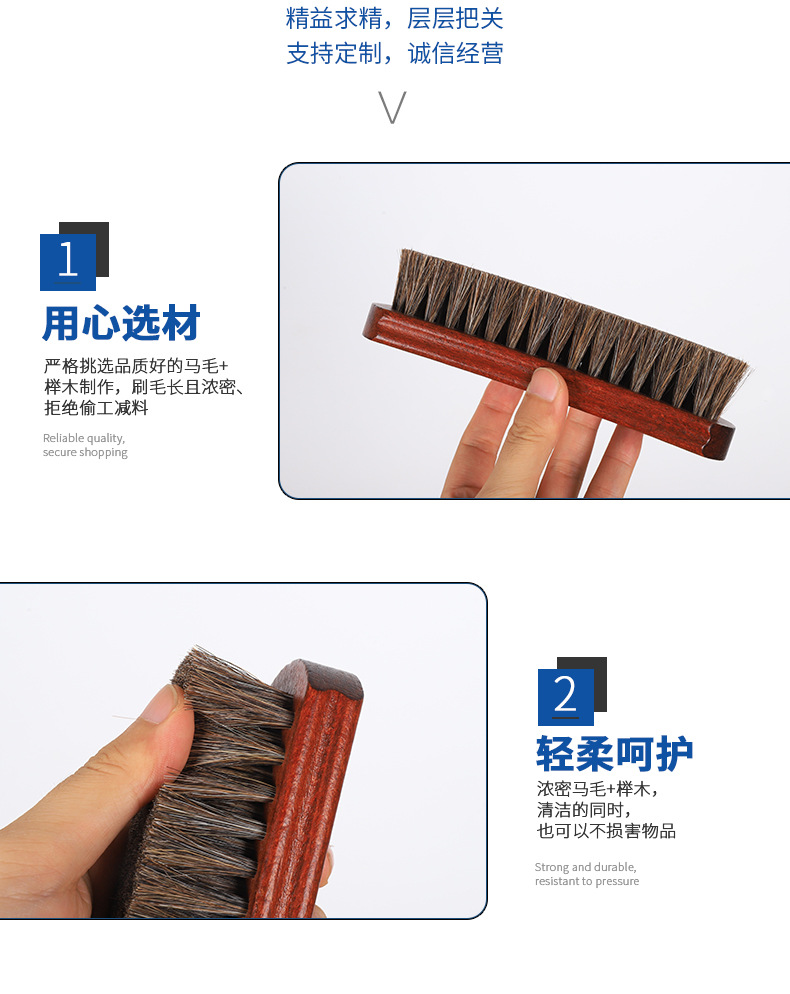 精益求精，层层把关
支持定制，诚信经营

1
用心选材
严格挑选品质好的马毛+榉木制作，刷毛长且浓密、拒绝偷工减料
Reliable quality, secure shopping

2
轻柔呵护
浓密马毛+榉木，清洁的同时，也可以不损害物品
Strong and durable, resistant to pressure