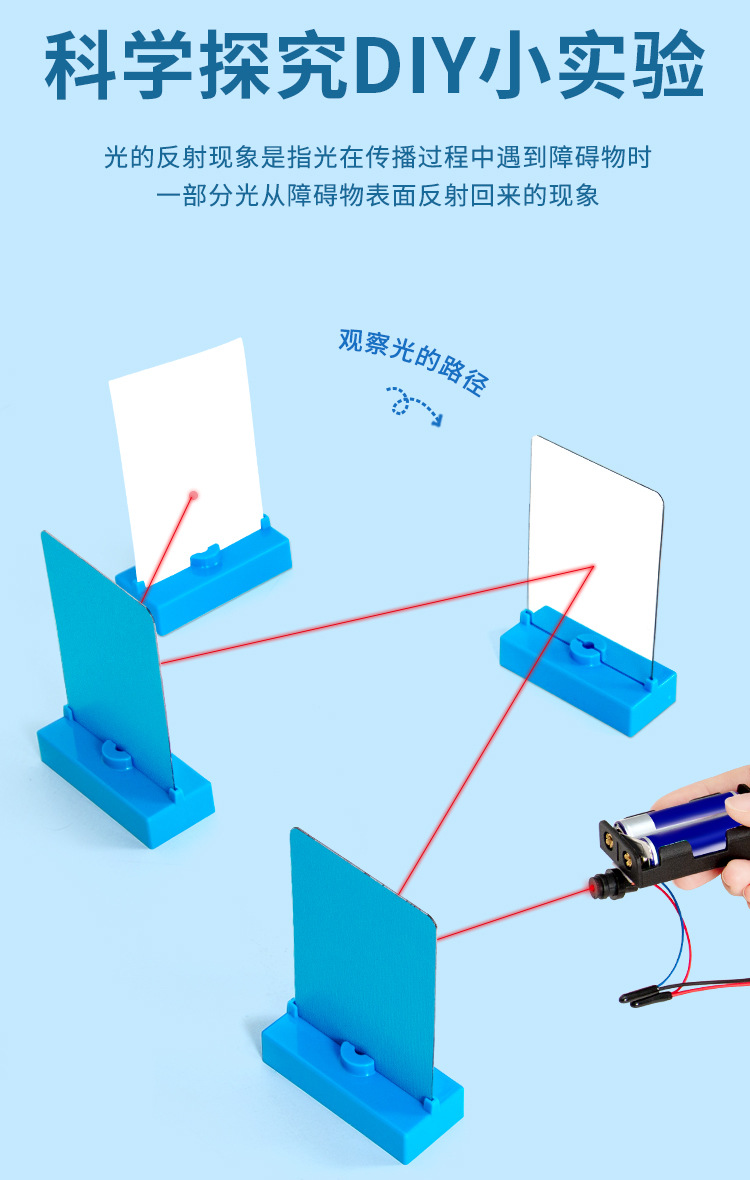 科学探究DIY小实验

光的反射现象是指光在传播过程中遇到障碍物时
一部分光从障碍物表面反射回来的现象

观察光的路径