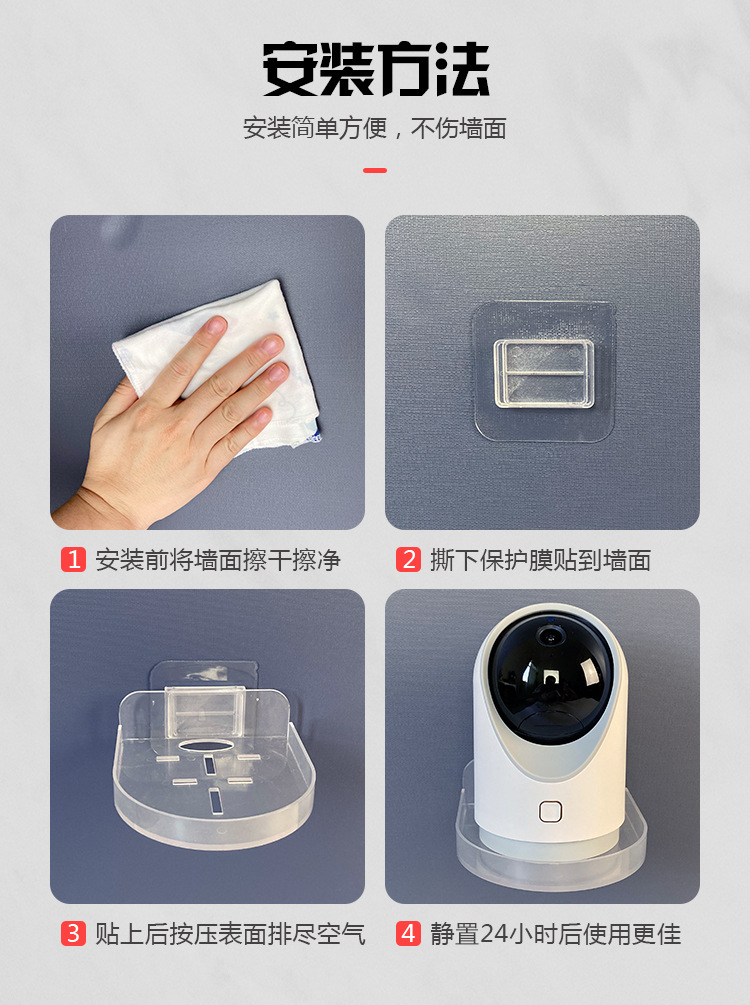 安装方法

安装简单方便，不伤墙面

1 安装前将墙面擦干擦净

2 撕下保护膜贴到墙面

3 贴上后按压表面排尽空气

4 静置24小时后使用更佳