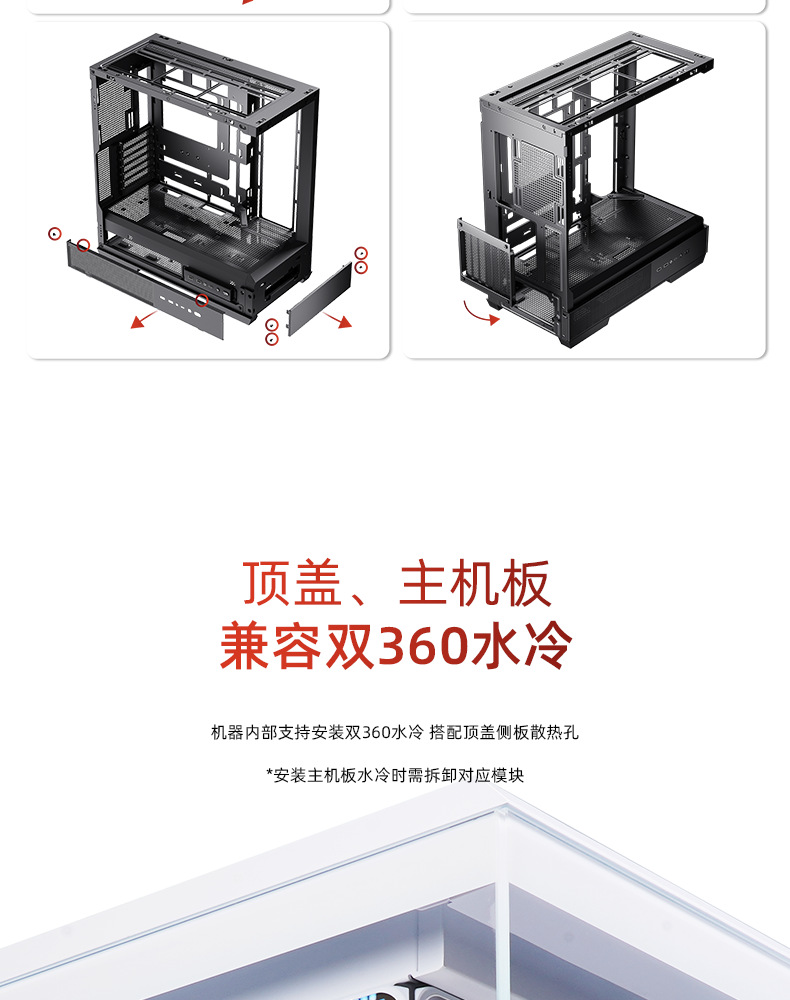 顶盖、主机板
兼容双360水冷

机器内部支持安装双360水冷 搭配顶盖侧板散热孔

*安装主机板水冷时需拆卸对应模块