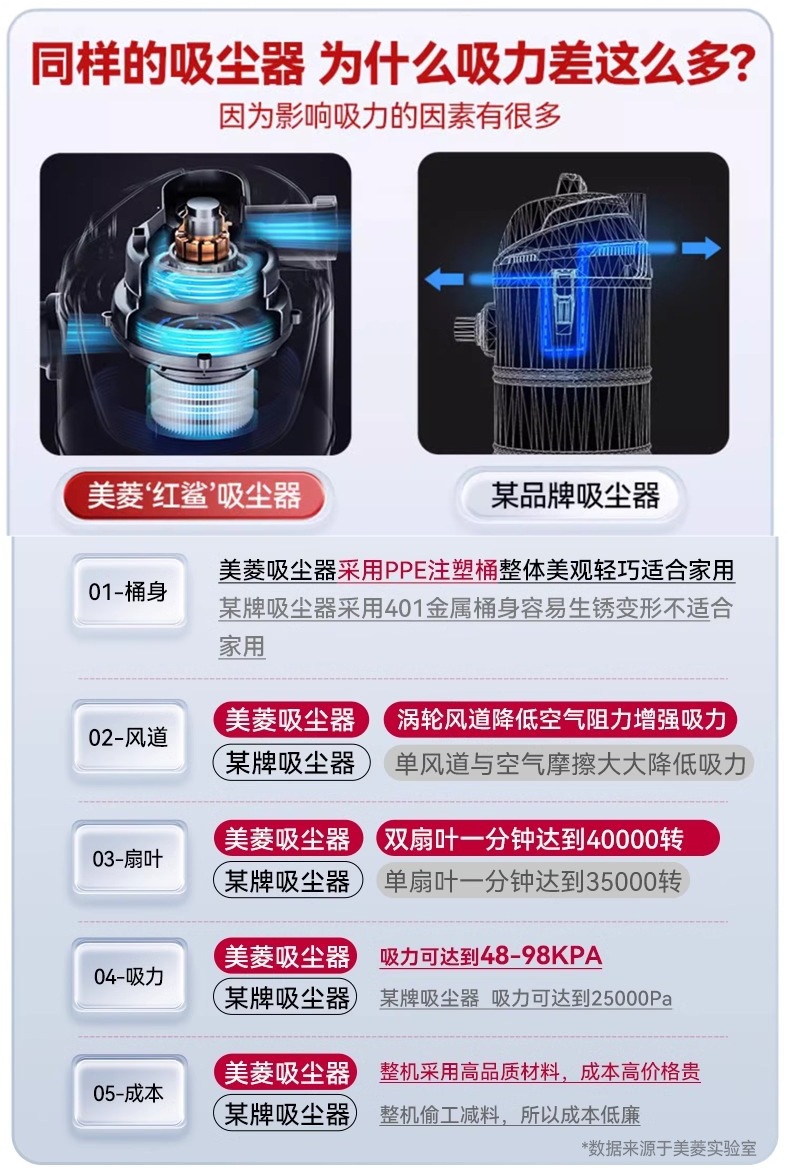 同样的吸尘器 为什么吸力差这么多?
因为影响吸力的因素有很多

美菱‘红鲨’吸尘器

某品牌吸尘器

01-桶身
美菱吸尘器采用PPE注塑桶整体美观轻巧适合家用
某牌吸尘器采用401金属桶身容易生锈变形不适合家用

02-风道
美菱吸尘器 涡轮风道降低空气阻力增强吸力
某牌吸尘器 单风道与空气摩擦大大降低吸力

03-扇叶
美菱吸尘器 双扇叶一分钟达到40000转
某牌吸尘器 单扇叶一分钟达到35000转

04-吸力
美菱吸尘器 吸力可达到48-98KPA
某牌吸尘器 某牌吸尘器 吸力可达到25000Pa

05-成本
美菱吸尘器 整机采用高品质材料，成本高价格贵
某牌吸尘器 整机偷工减料，所以成本低廉

*数据来源于美菱实验室