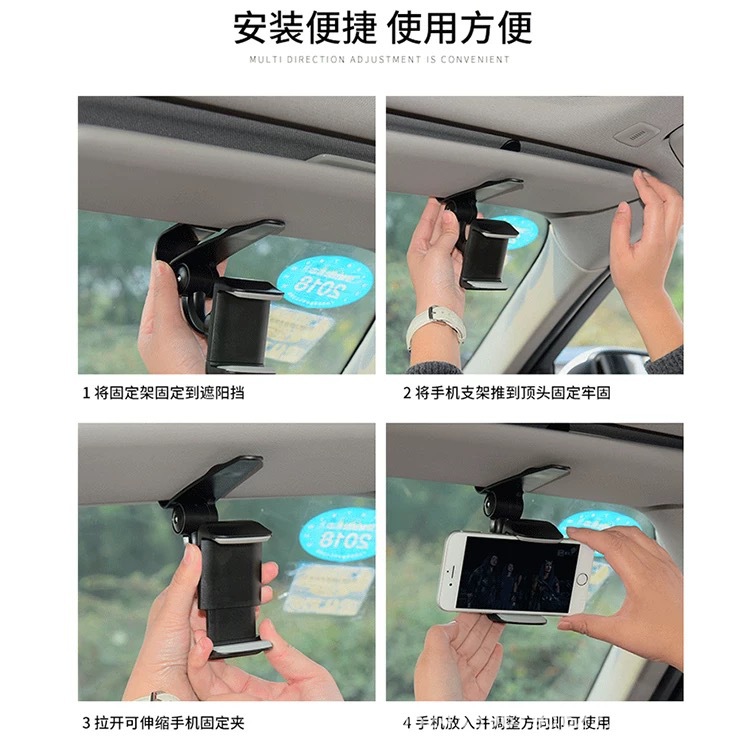 安装便捷 使用方便

MULTI DIRECTION ADJUSTMENT IS CONVENIENT

2018

1 将固定架固定到遮阳挡

2 将手机支架推到顶头固定牢固

2018

3 拉开可伸缩手机固定夹

4 手机放入并调整方向即可使用