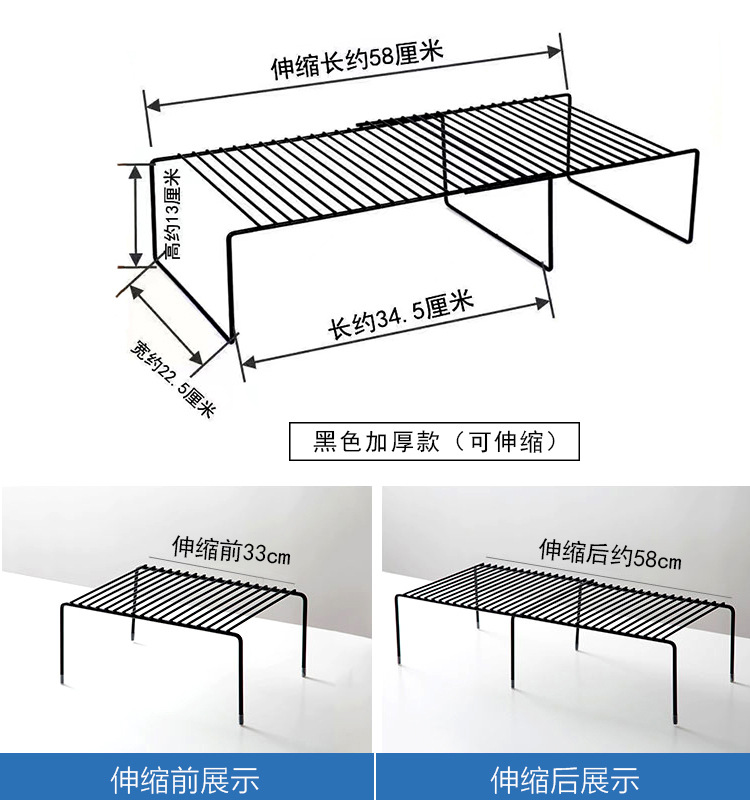 伸缩长约58厘米

高约13厘米

宽约22.5厘米

长约34.5厘米

黑色加厚款（可伸缩）

伸缩前33cm

伸缩后约58cm

伸缩前展示

伸缩后展示