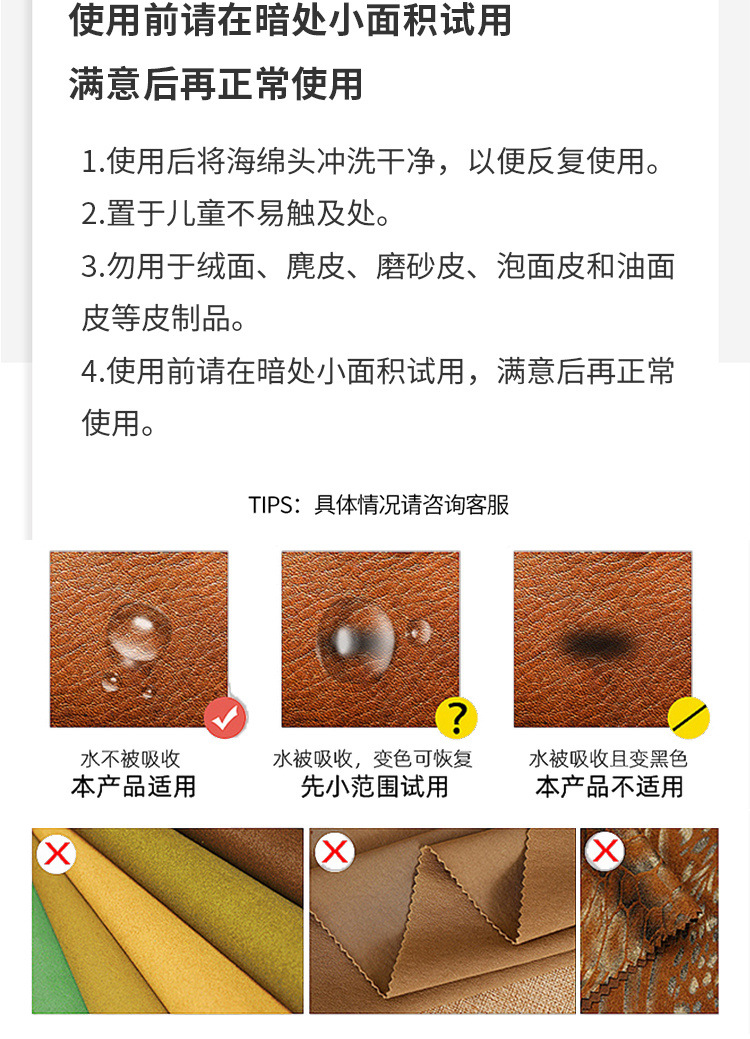 使用前请在暗处小面积试用
满意后再正常使用

1.使用后将海绵头冲洗干净，以便反复使用。
2.置于儿童不易触及处。
3.勿用于绒面、麂皮、磨砂皮、泡面皮和油面皮等皮制品。
4.使用前请在暗处小面积试用，满意后再正常使用。

TIPS：具体情况请咨询客服

水不被吸收
本产品适用

?

水被吸收，变色可恢复
先小范围试用

水被吸收且变黑色
本产品不适用