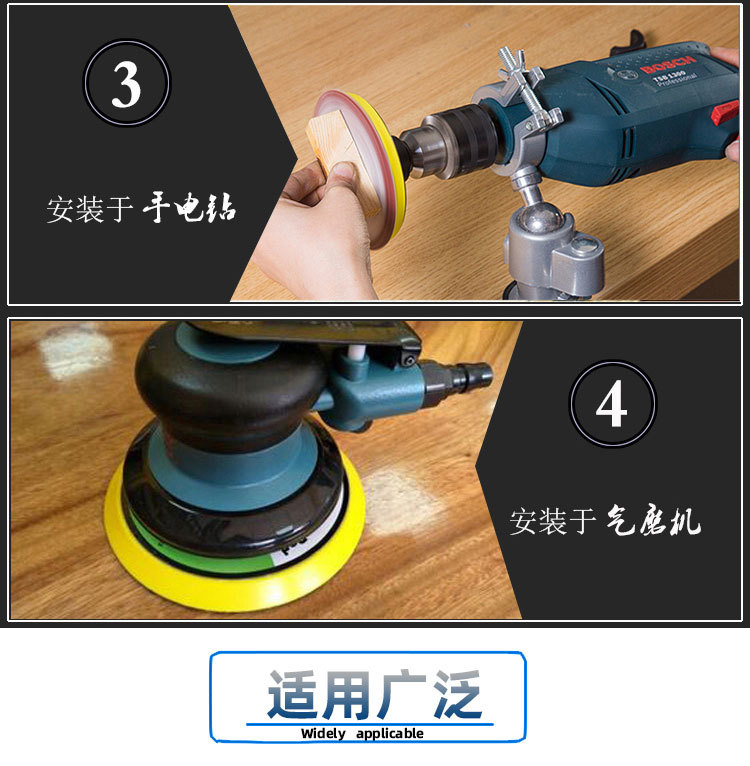 3

安装于 手电钻

BOSCH
TSB 1300
Professional

4

安装于 气磨机

适用广泛
Widely applicable