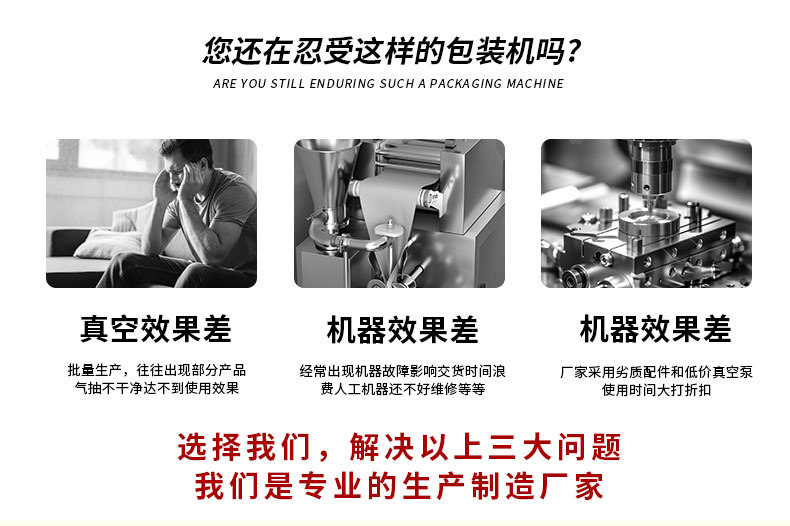 您还在忍受这样的包装机吗?

ARE YOU STILL ENDURING SUCH A PACKAGING MACHINE

真空效果差

批量生产，往往出现部分产品气抽不干净达不到使用效果

机器效果差

经常出现机器故障影响交货时间浪费人工机器还不好维修等等

机器效果差

厂家采用劣质配件和低价真空泵使用时间大打折扣

选择我们，解决以上三大问题

我们是专业的生产制造厂家