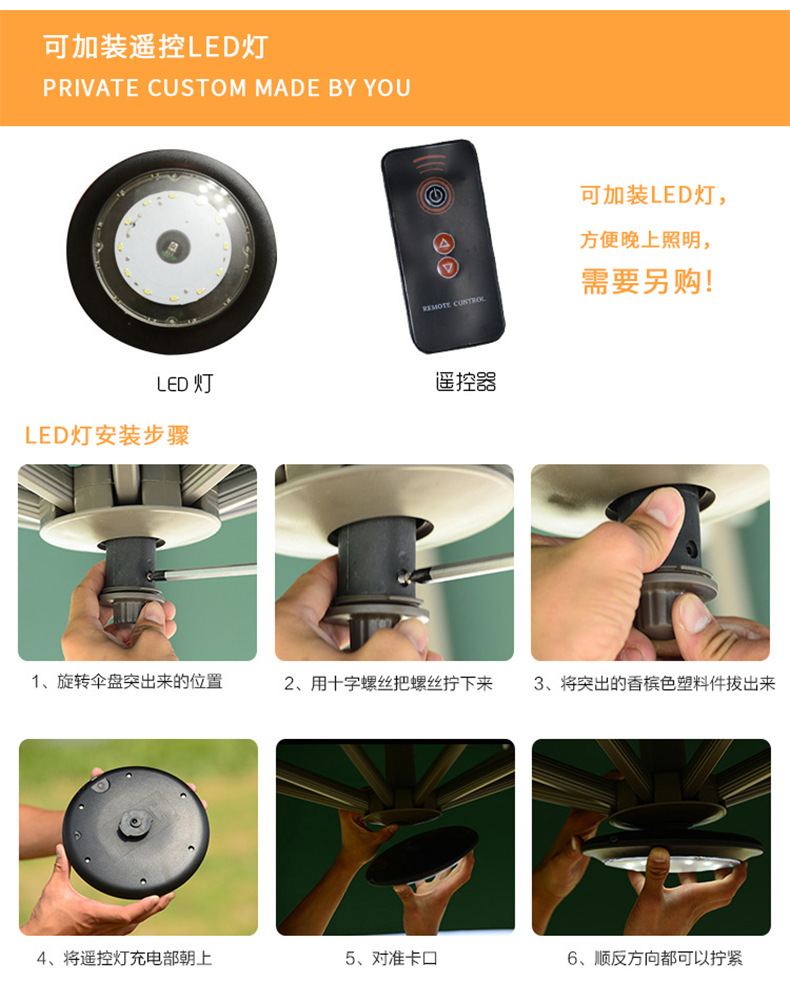 可加装遥控LED灯
PRIVATE CUSTOM MADE BY YOU

REMOTE CONTROL

可加装LED灯，
方便晚上照明，
需要另购！

LED 灯

遥控器

LED灯安装步骤

1、旋转伞盘突出来的位置

2、用十字螺丝把螺丝拧下来

3、将突出的香槟色塑料件拔出来

4、将遥控灯充电部朝上

5、对准卡口

6、顺反方向都可以拧紧