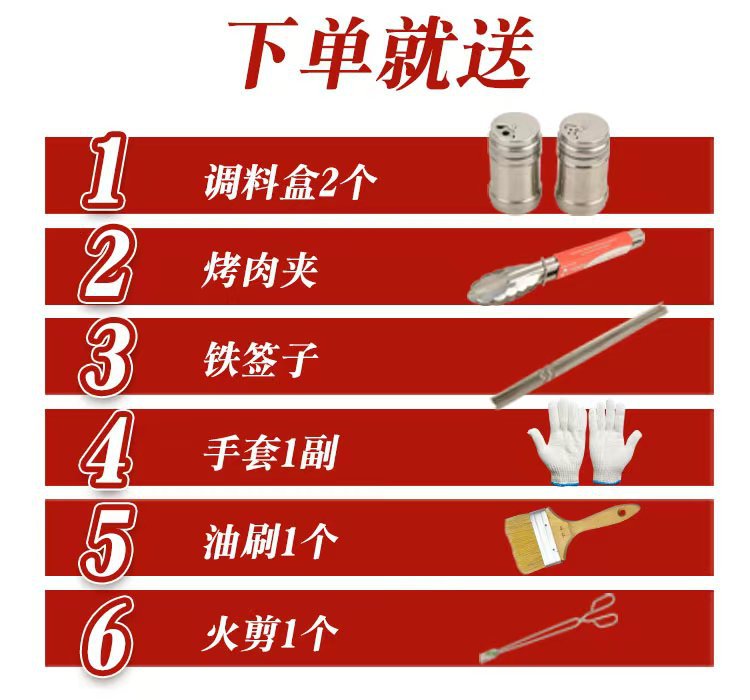 下单就送

1 调料盒2个

2 烤肉夹

3 铁签子

4 手套1副

5 油刷1个

6 火剪1个