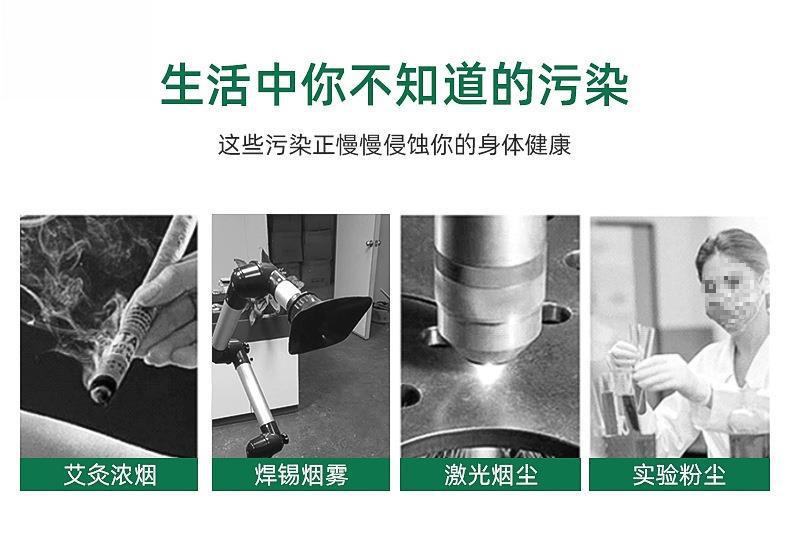 生活中你不知道的污染

这些污染正慢慢侵蚀你的身体健康

艾灸浓烟

焊锡烟雾

激光烟尘

实验粉尘