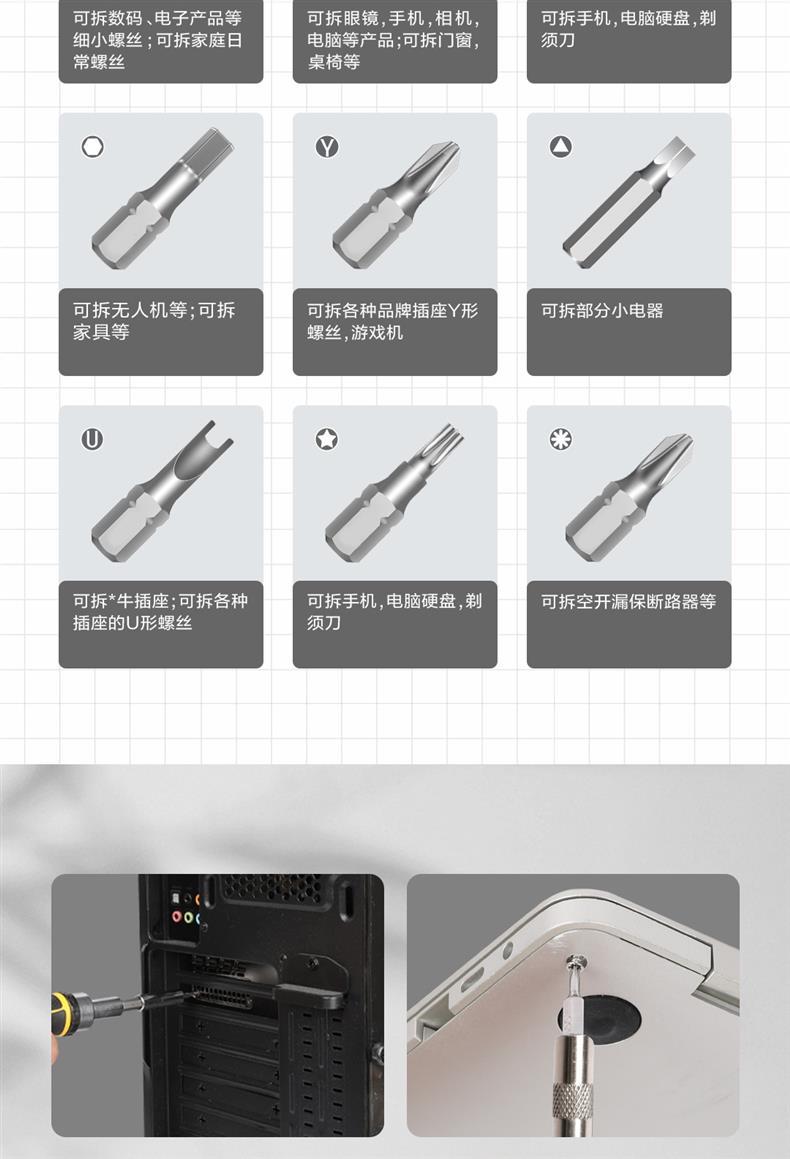 可拆数码、电子产品等细小螺丝；可拆家庭日常螺丝

可拆眼镜，手机，相机，电脑等产品；可拆门窗，桌椅等

可拆手机，电脑硬盘，剃须刀

可拆无人机等；可拆家具等

Y

可拆各种品牌插座Y形螺丝，游戏机

可拆部分小电器

U

可拆*牛插座；可拆各种插座的U形螺丝

可拆手机，电脑硬盘，剃须刀

可拆空开漏保断路器等