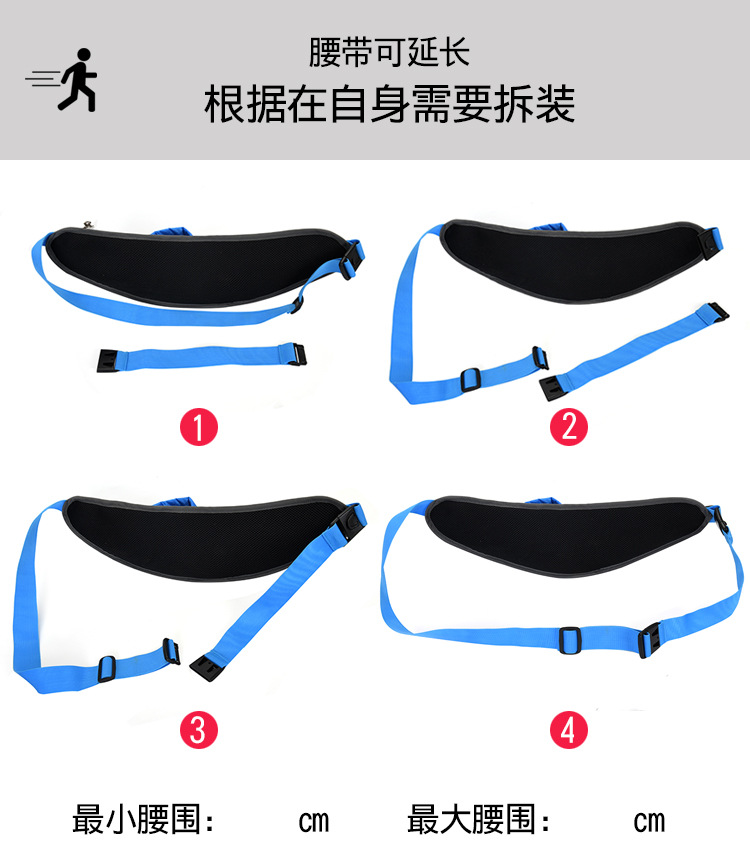 腰带可延长
根据在自身需要拆装

1

2

3

4

最小腰围： cm 最大腰围： cm