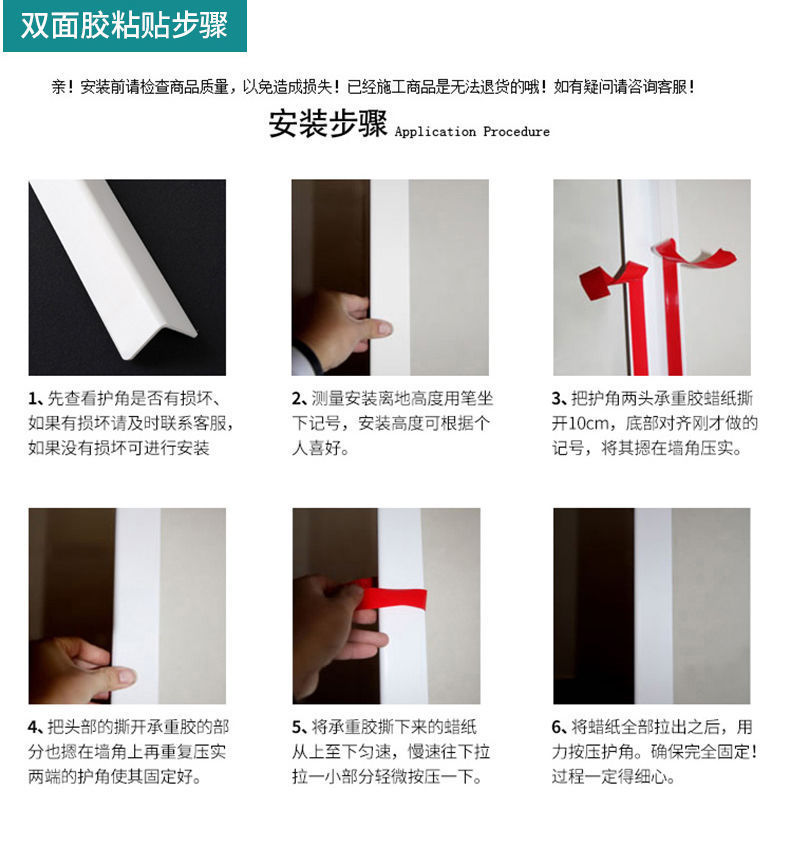 双面胶粘贴步骤

亲！安装前请检查商品质量，以免造成损失！已经施工商品是无法退货的哦！如有疑问请咨询客服！

安装步骤 Application Procedure

1、先查看护角是否有损坏、如果有损坏请及时联系客服，如果没有损坏可进行安装

2、测量安装离地高度用笔坐下记号，安装高度可根据个人喜好。

3、把护角两头承重胶蜡纸撕开10cm，底部对齐刚才做的记号，将其摁在墙角压实。

4、把头部的撕开承重胶的部分也摁在墙角上再重复压实两端的护角使其固定好。

5、将承重胶撕下来的蜡纸从上至下匀速，慢速往下拉拉一小部分轻微按压一下。

6、将蜡纸全部拉出之后，用力按压护角。确保完全固定！过程一定得细心。