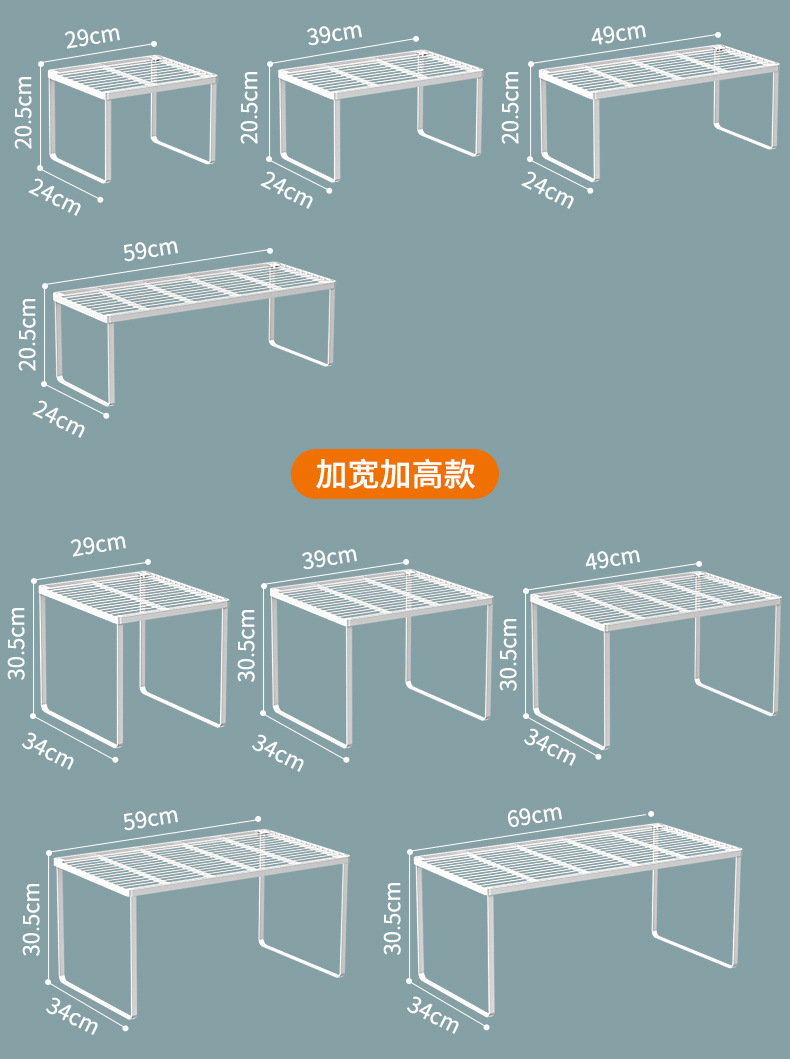 29cm
20.5cm
24cm

39cm
20.5cm
24cm

49cm
20.5cm
24cm

59cm
20.5cm
24cm

加宽加高款

29cm
30.5cm
34cm

39cm
30.5cm
34cm

49cm
30.5cm
34cm

59cm
30.5cm
34cm

69cm
30.5cm
34cm