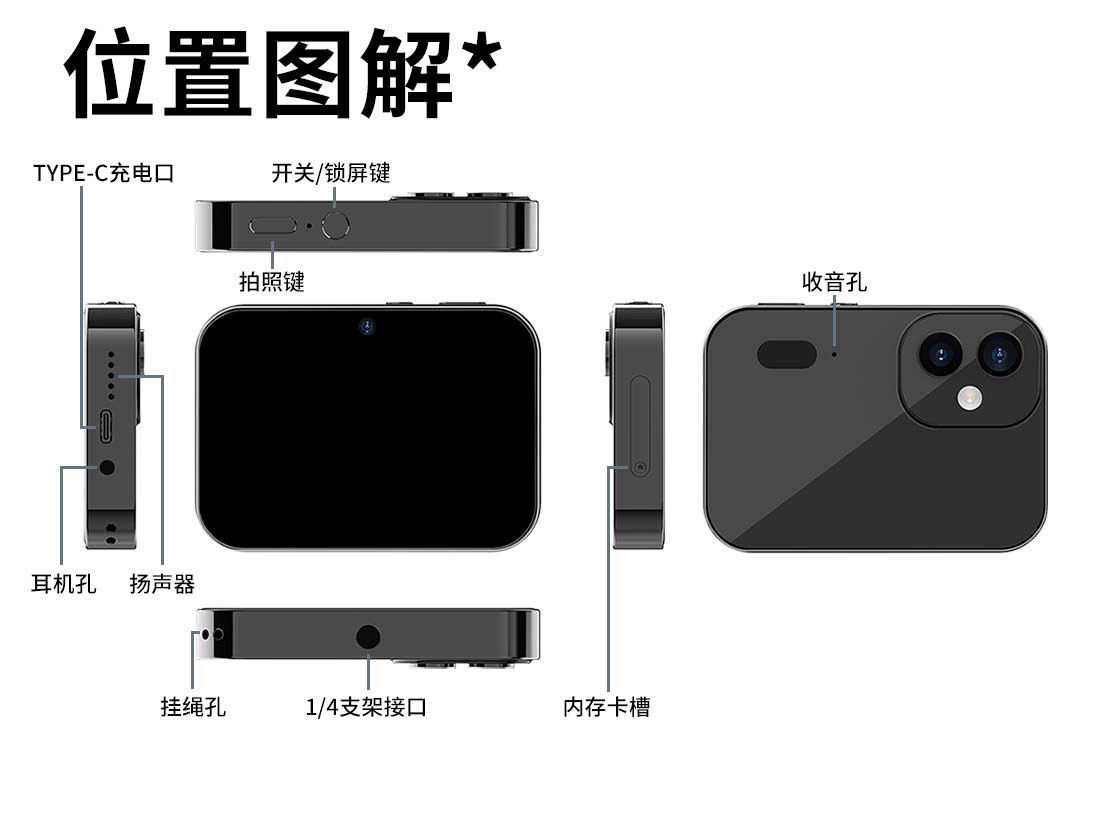 位置图解*

TYPE-C充电口

开关/锁屏键

拍照键

收音孔

耳机孔

扬声器

挂绳孔

1/4支架接口

内存卡槽