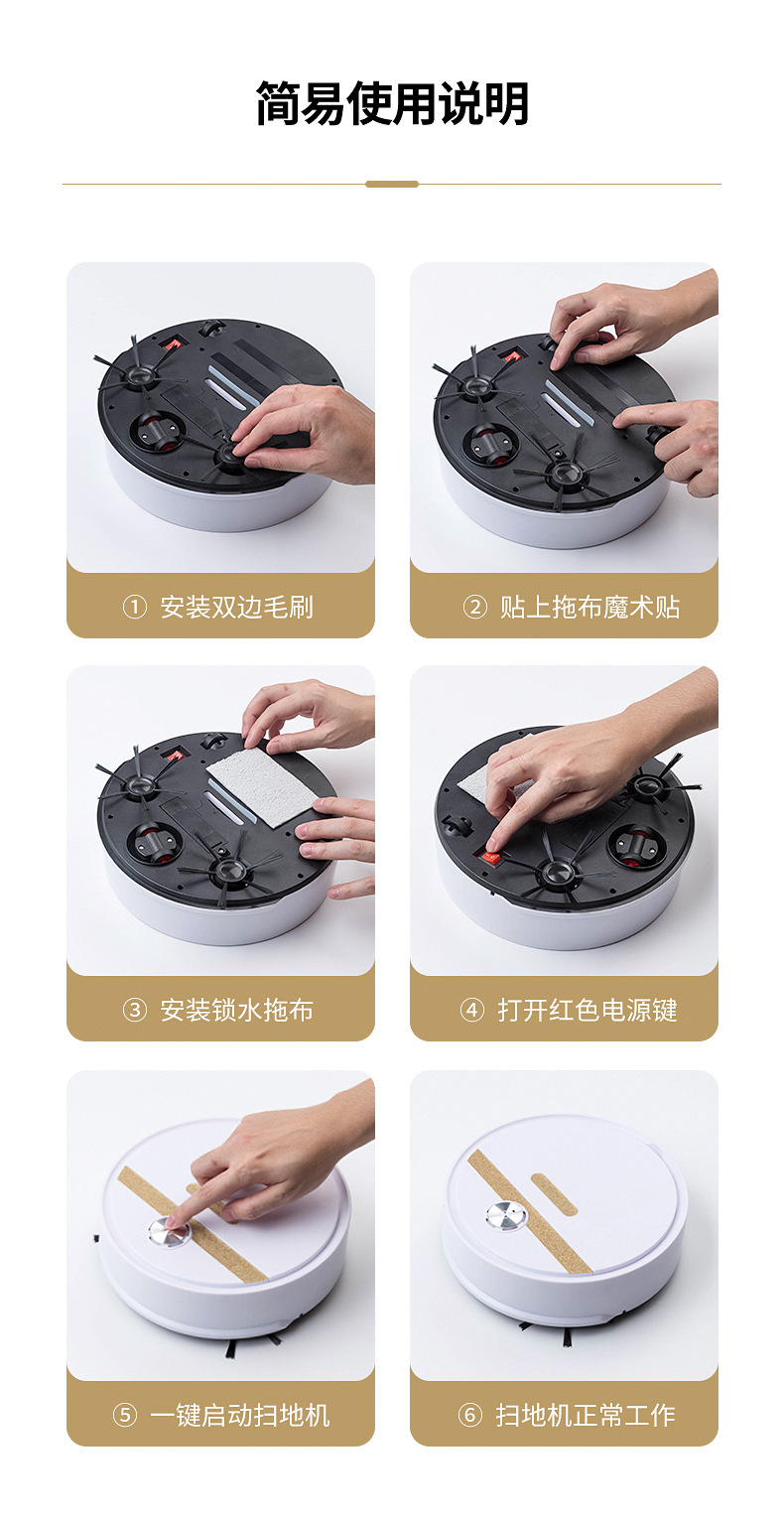 简易使用说明

① 安装双边毛刷

② 贴上拖布魔术贴

③ 安装锁水拖布

④ 打开红色电源键

⑤ 一键启动扫地机

⑥ 扫地机正常工作